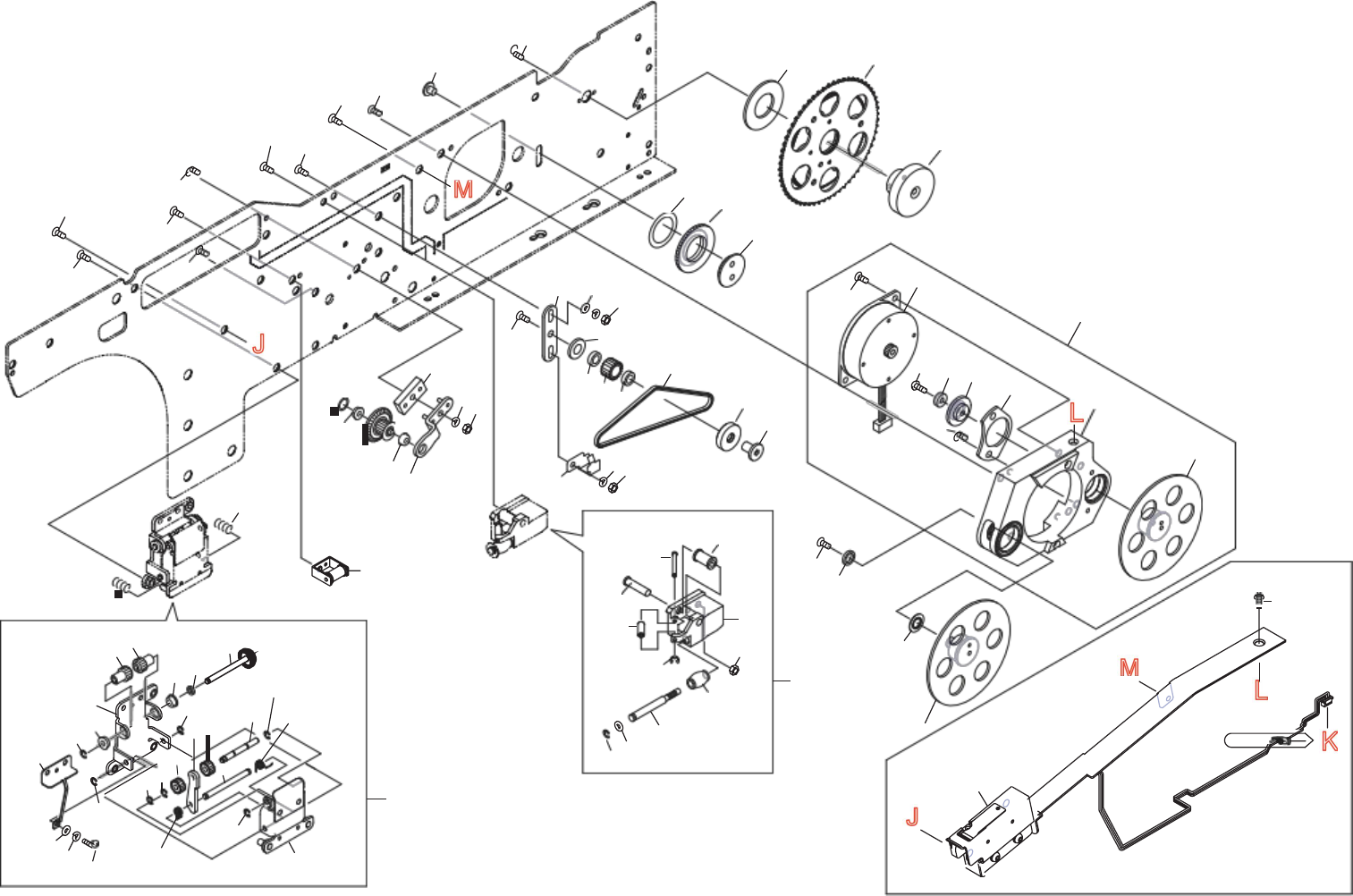 M
J
L
M
L
K
J