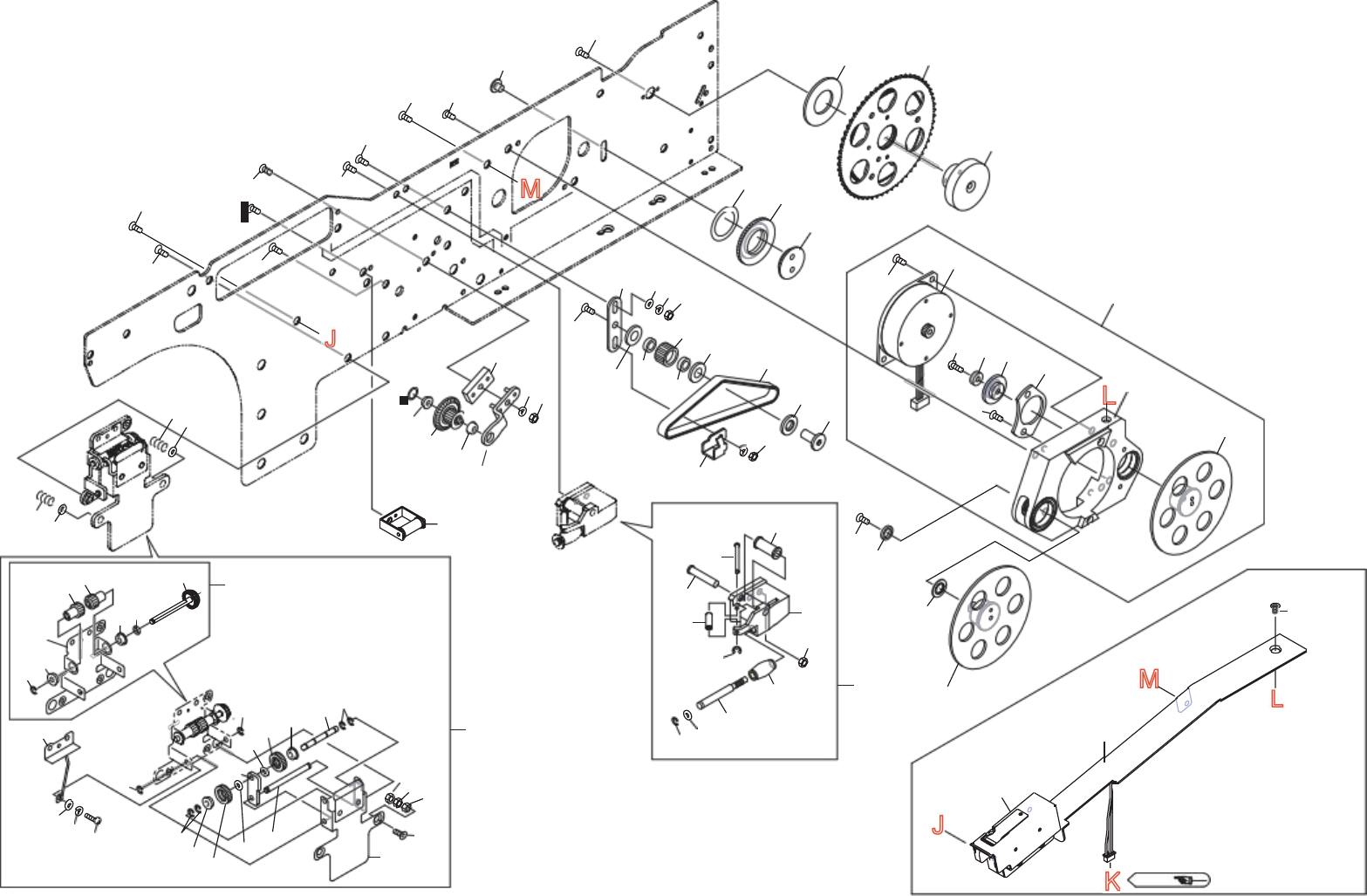 M
J
L
M
L
J
K