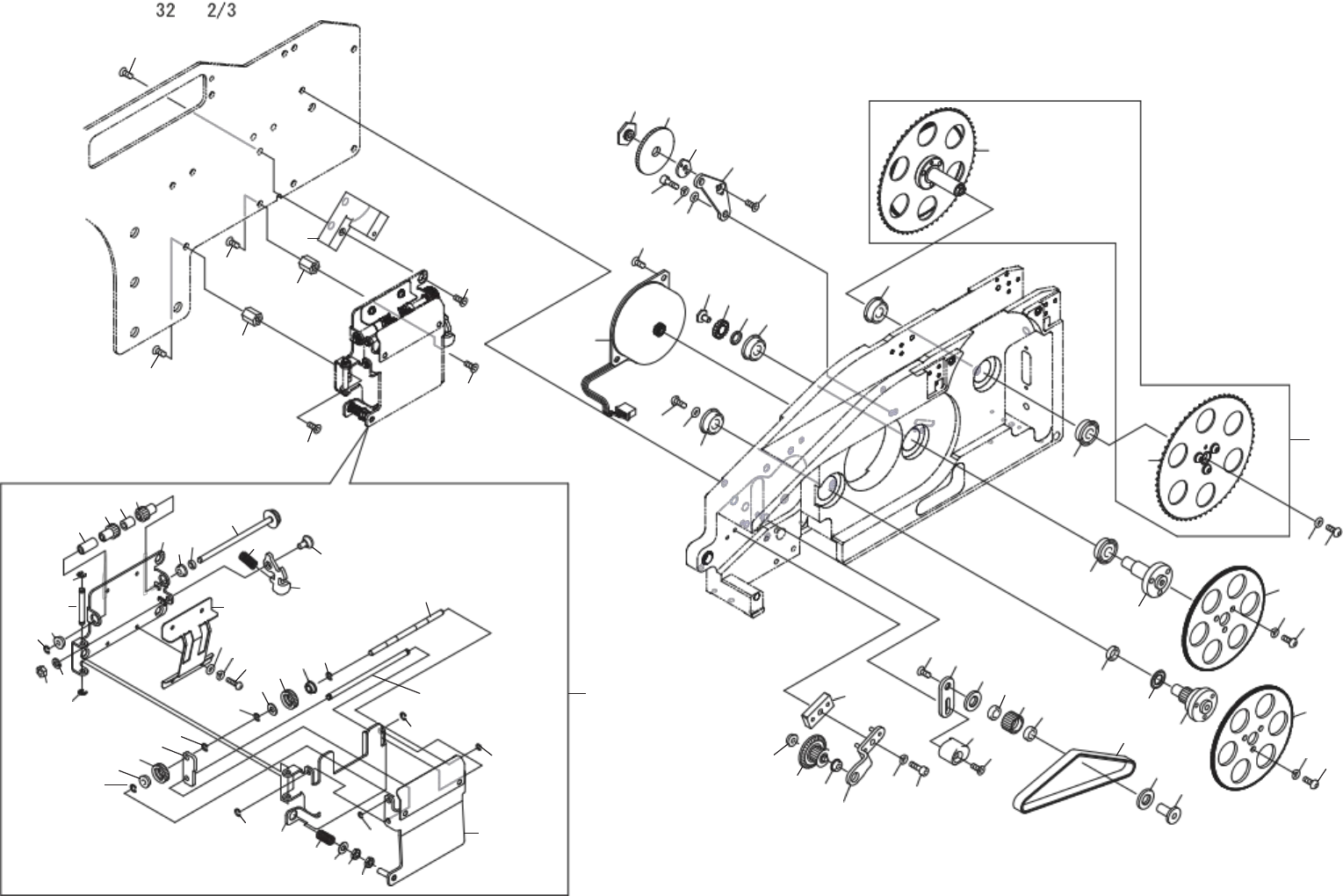 32 2/3