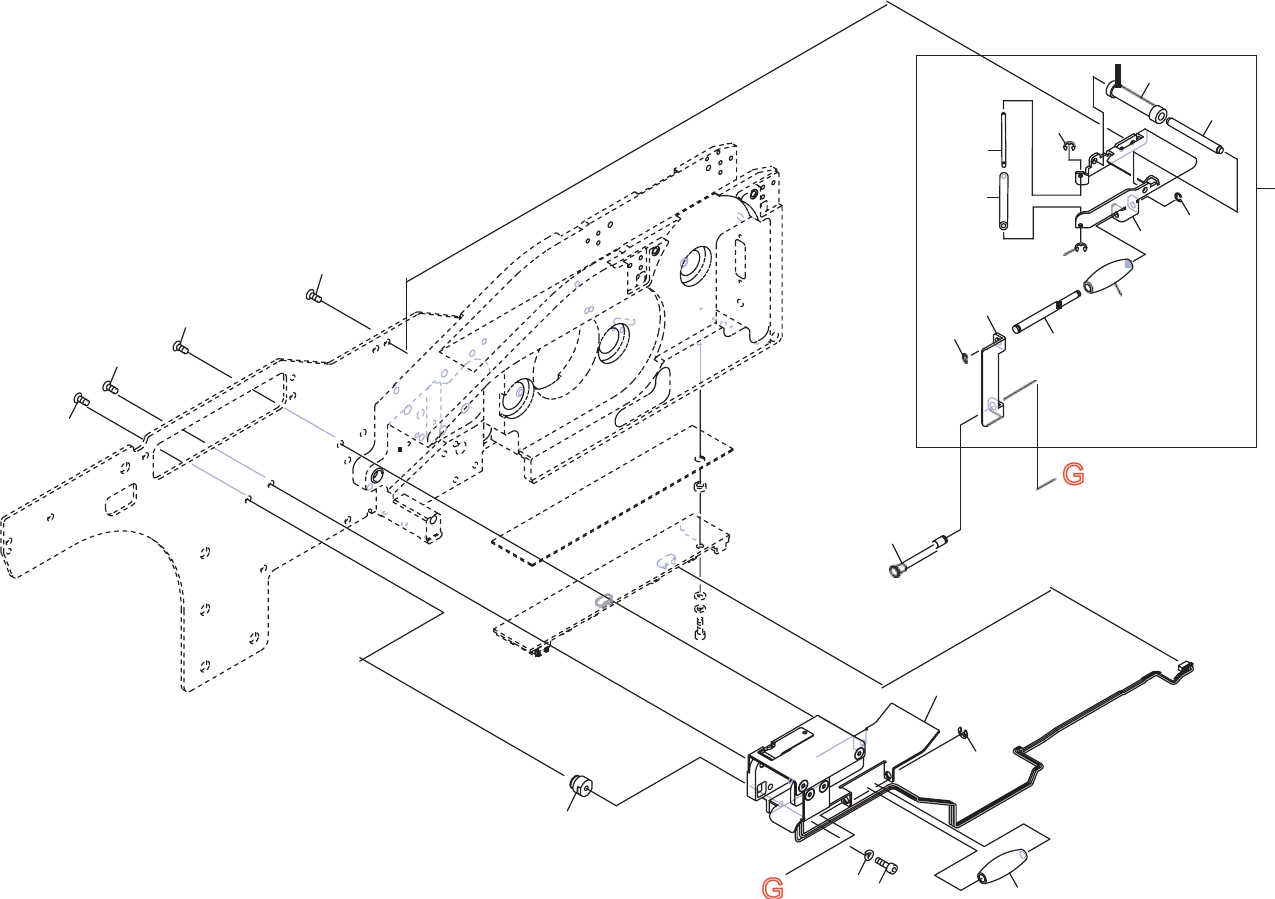 G

G