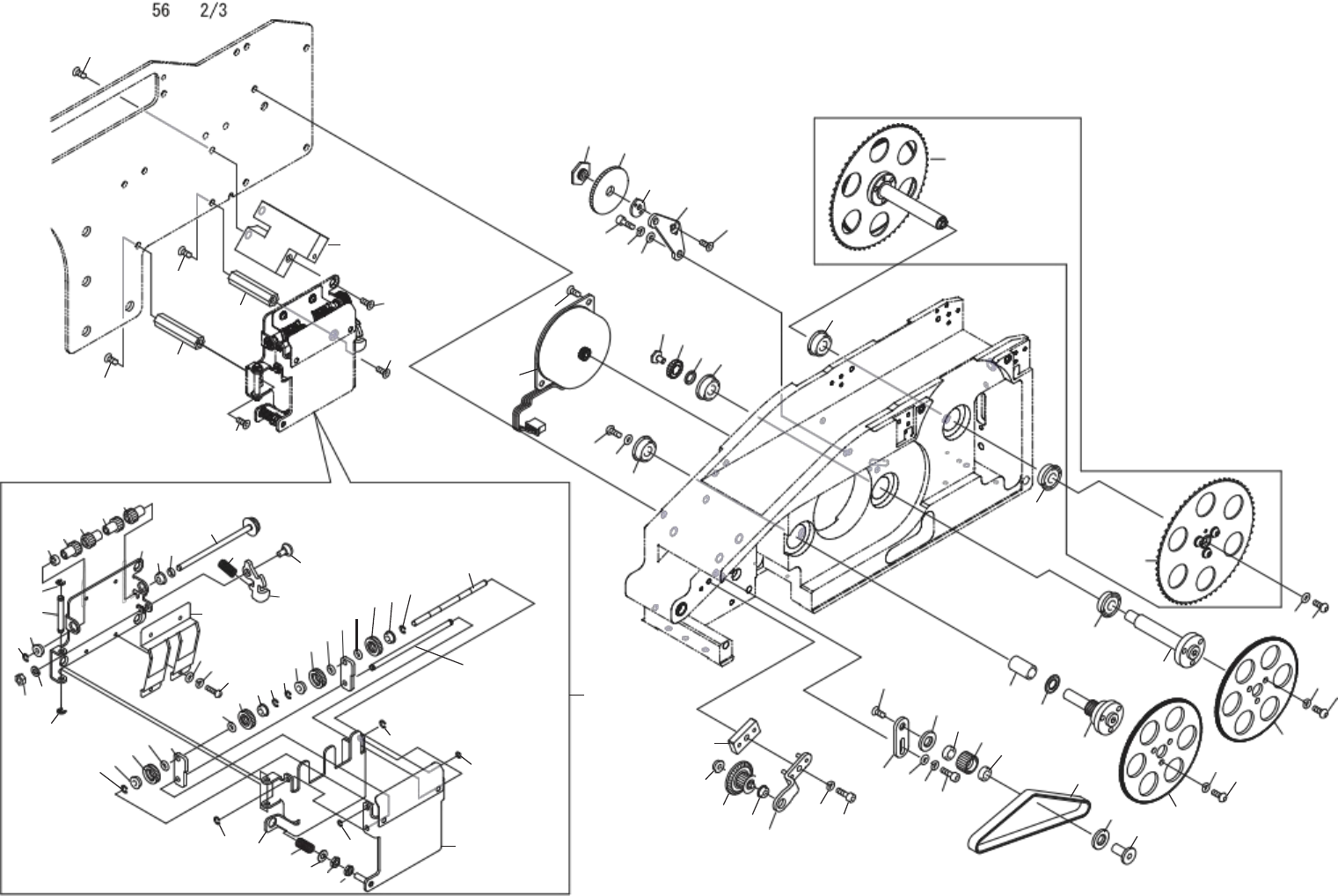 56 2/3