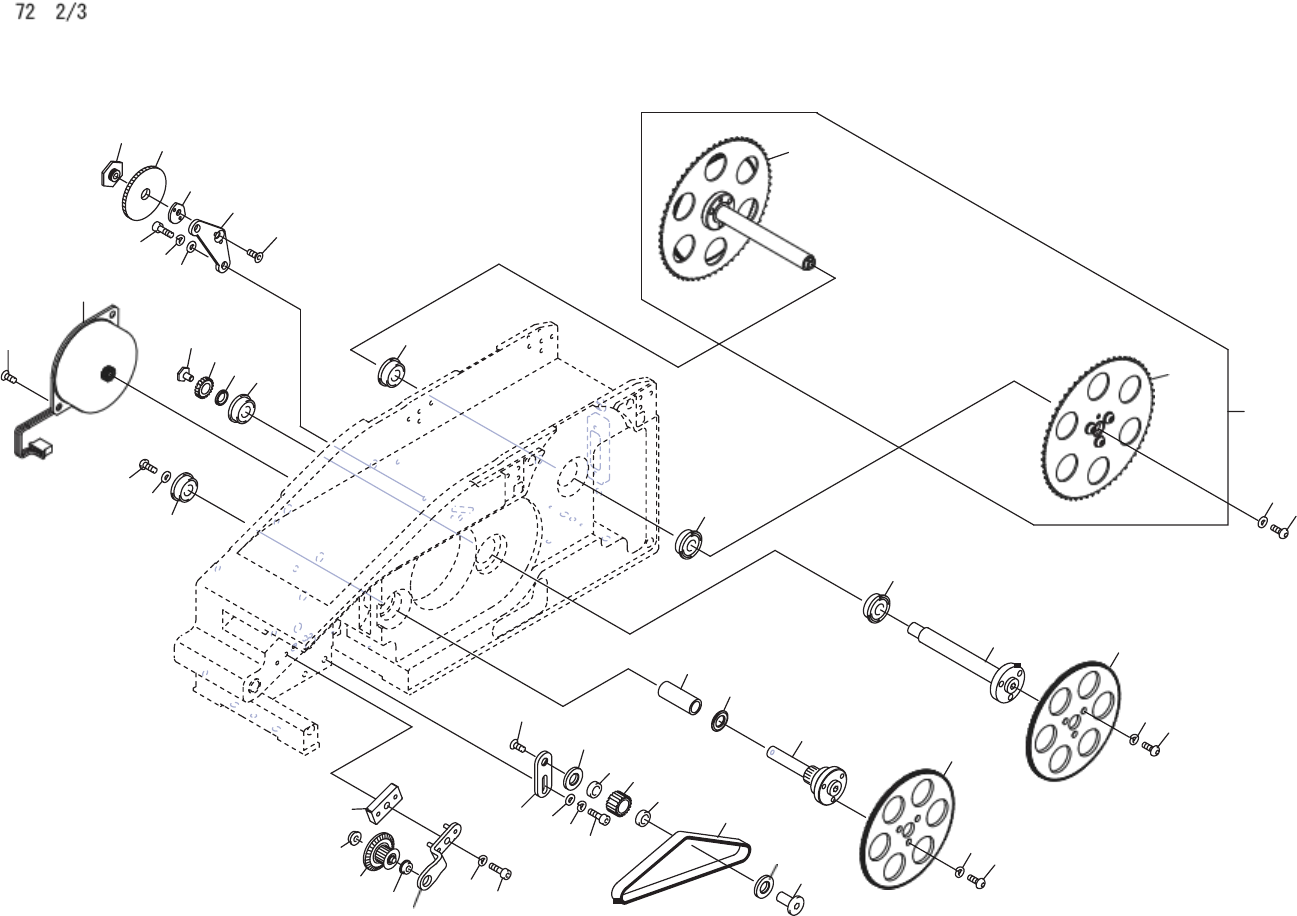 72 2/3