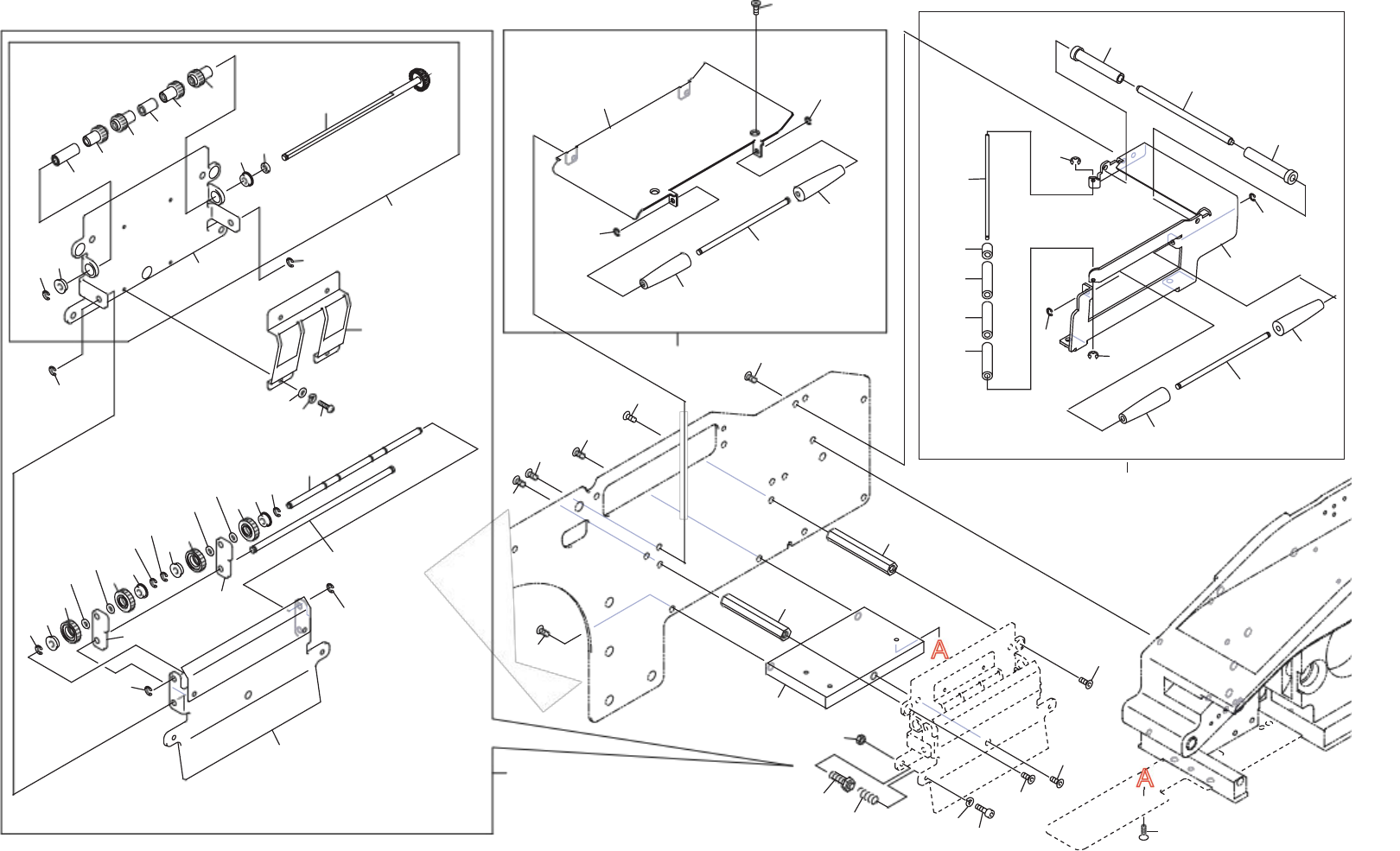 A

A