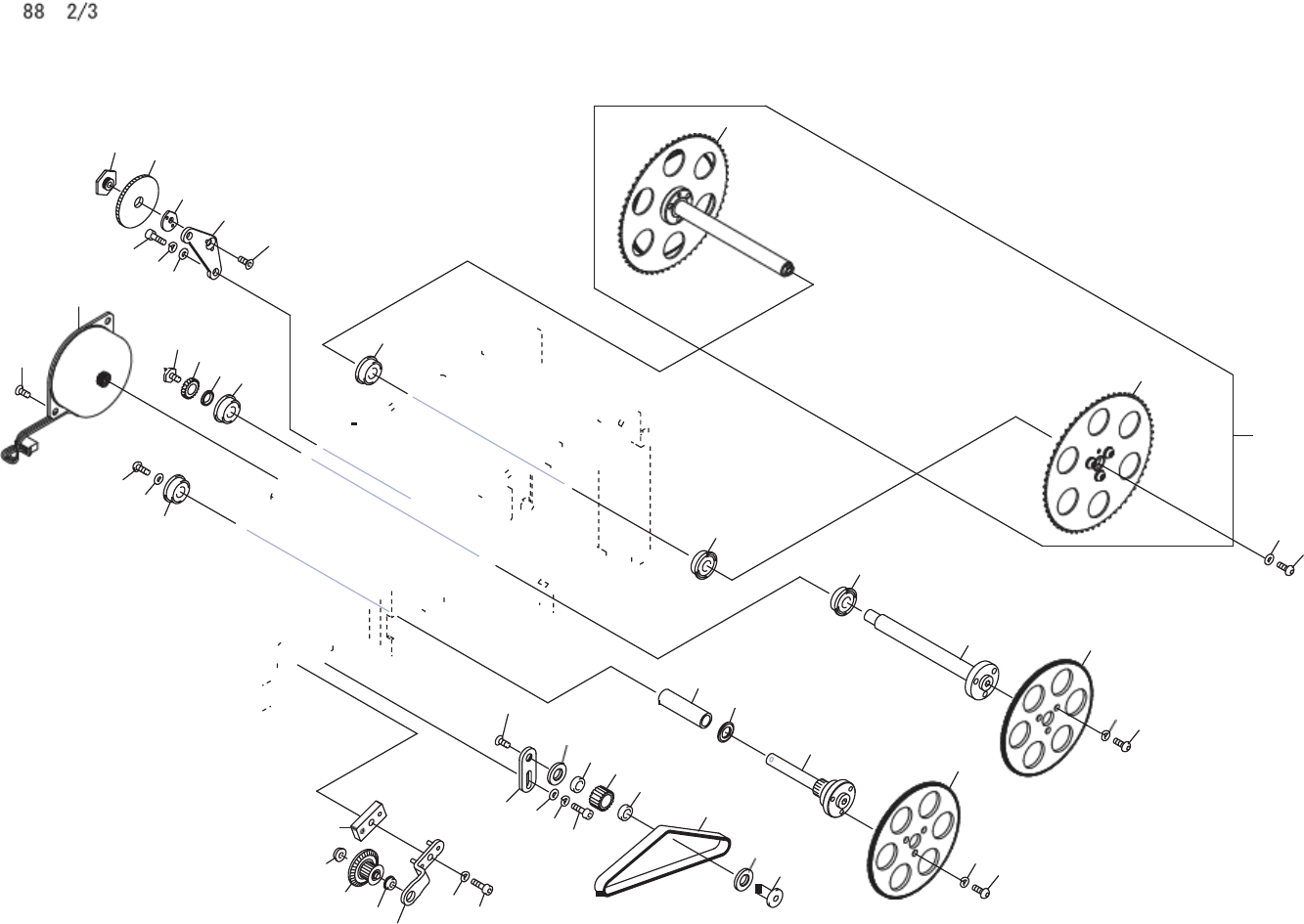 88 2/3