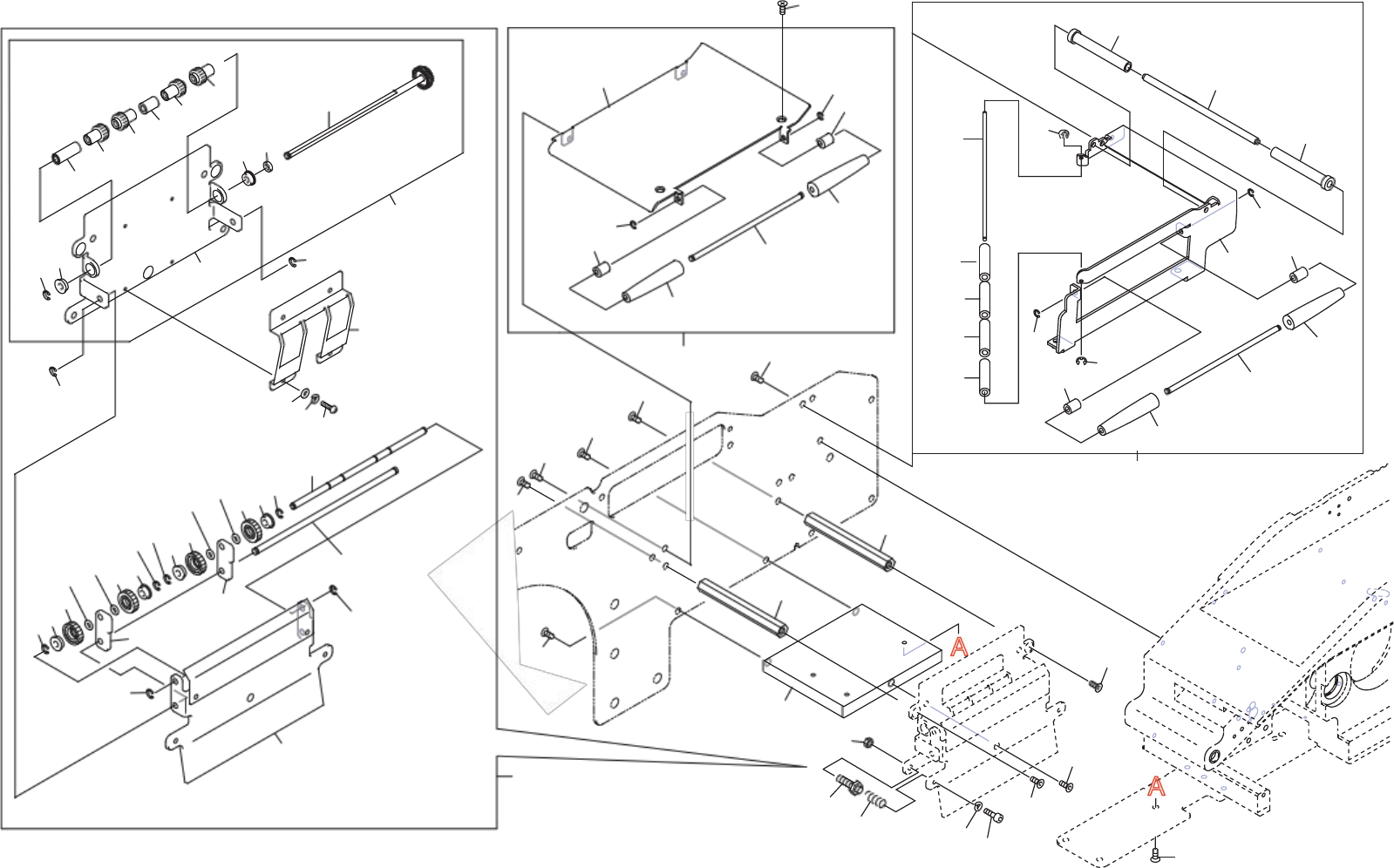 A

A