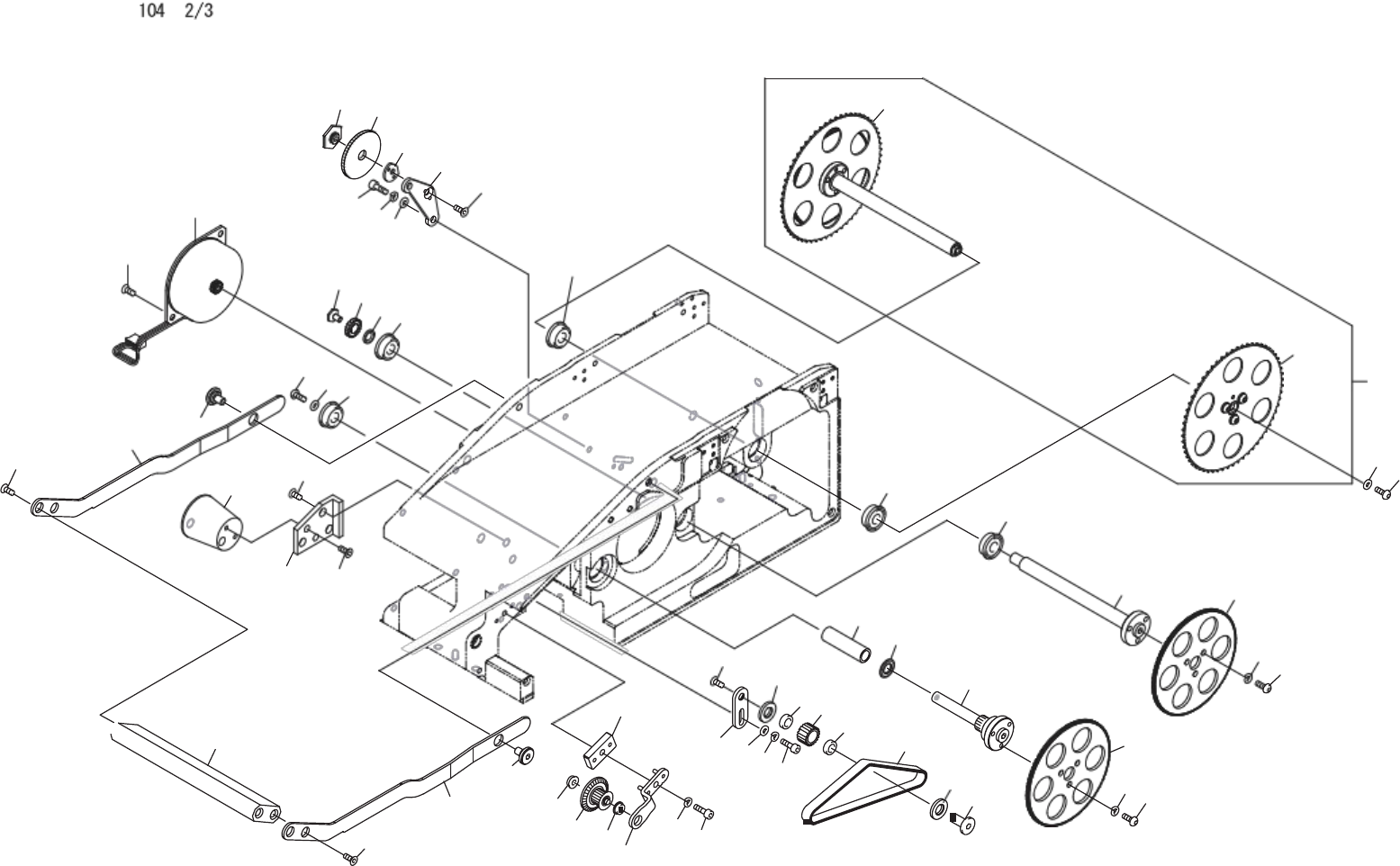 104 2/3