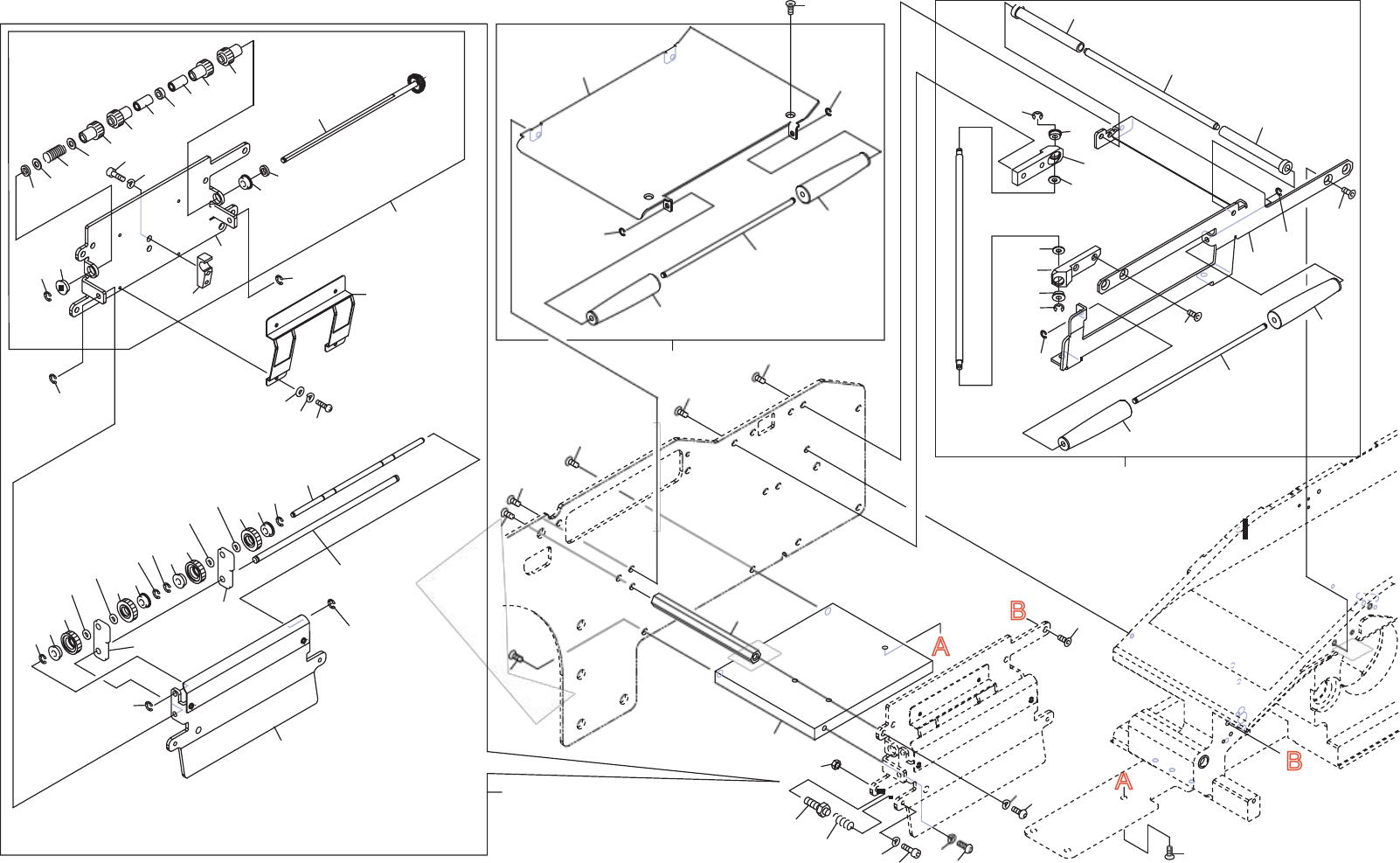 B
A
B
A