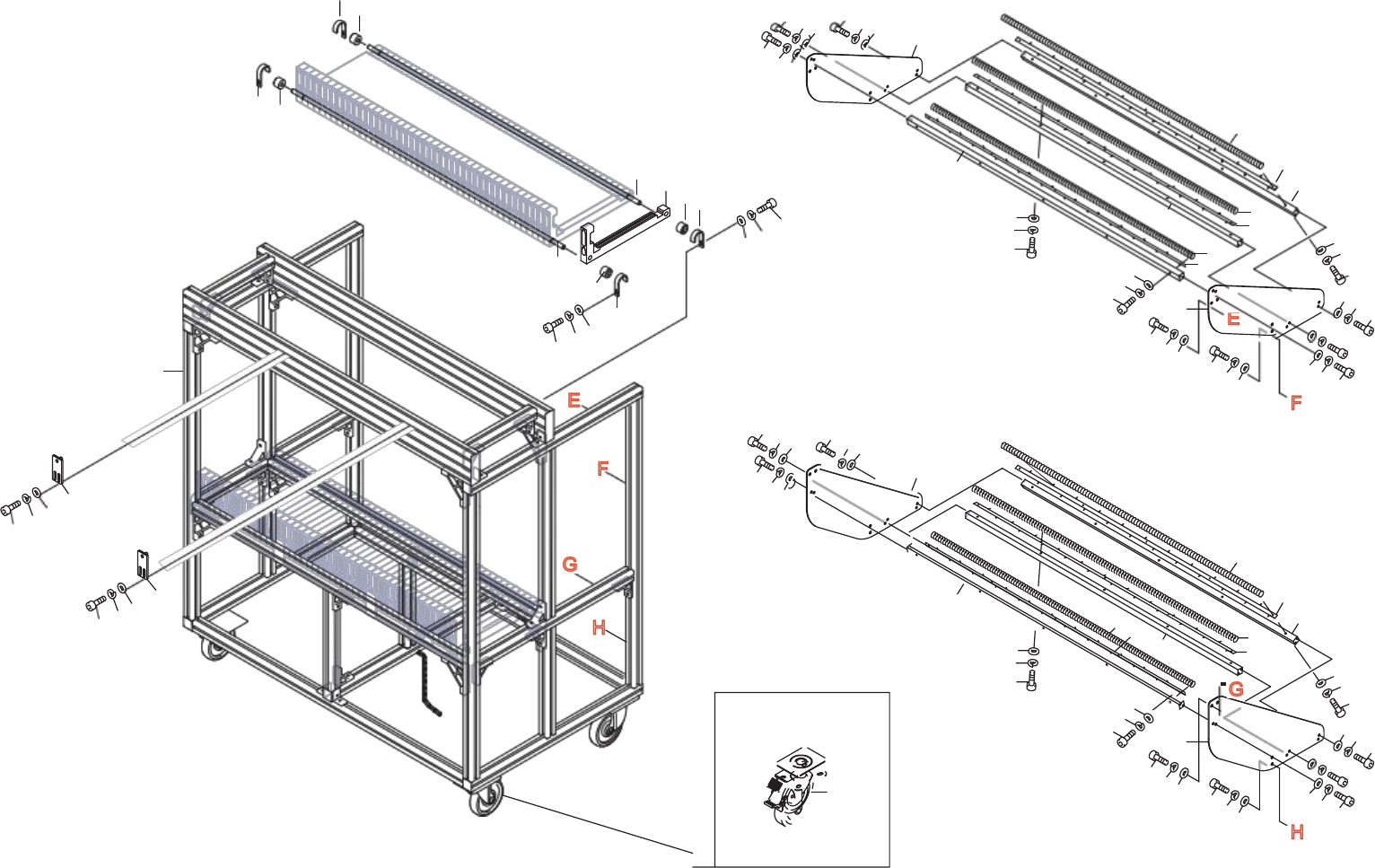 E
F
G
H
E
F
G
H