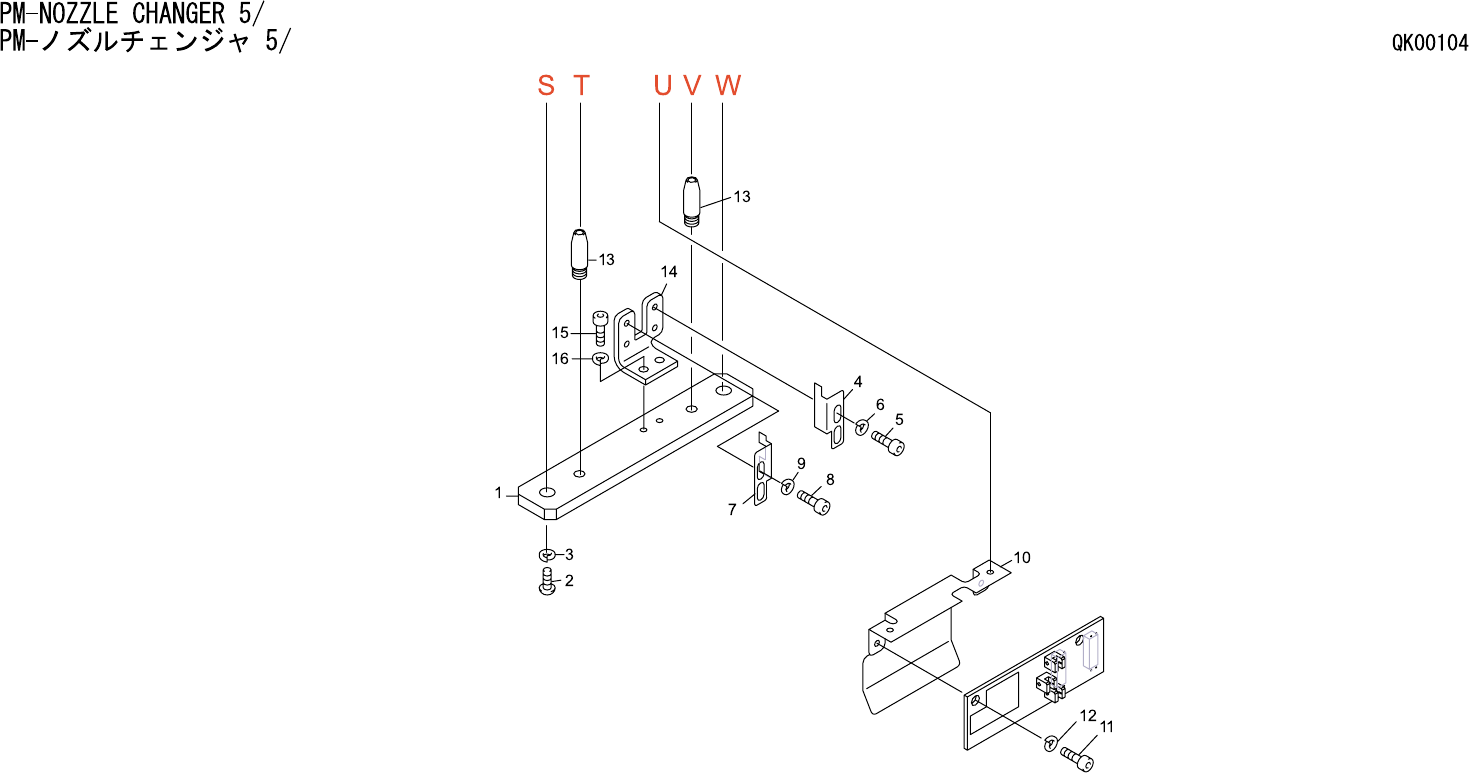 PM-NOZZLE CHANGER 5/
PM-ノズルチェンジャ 5/

QK00104

S T U V W

13
13
14
15
16
4
6
5
9
8
7
1
3
2
10
12
11