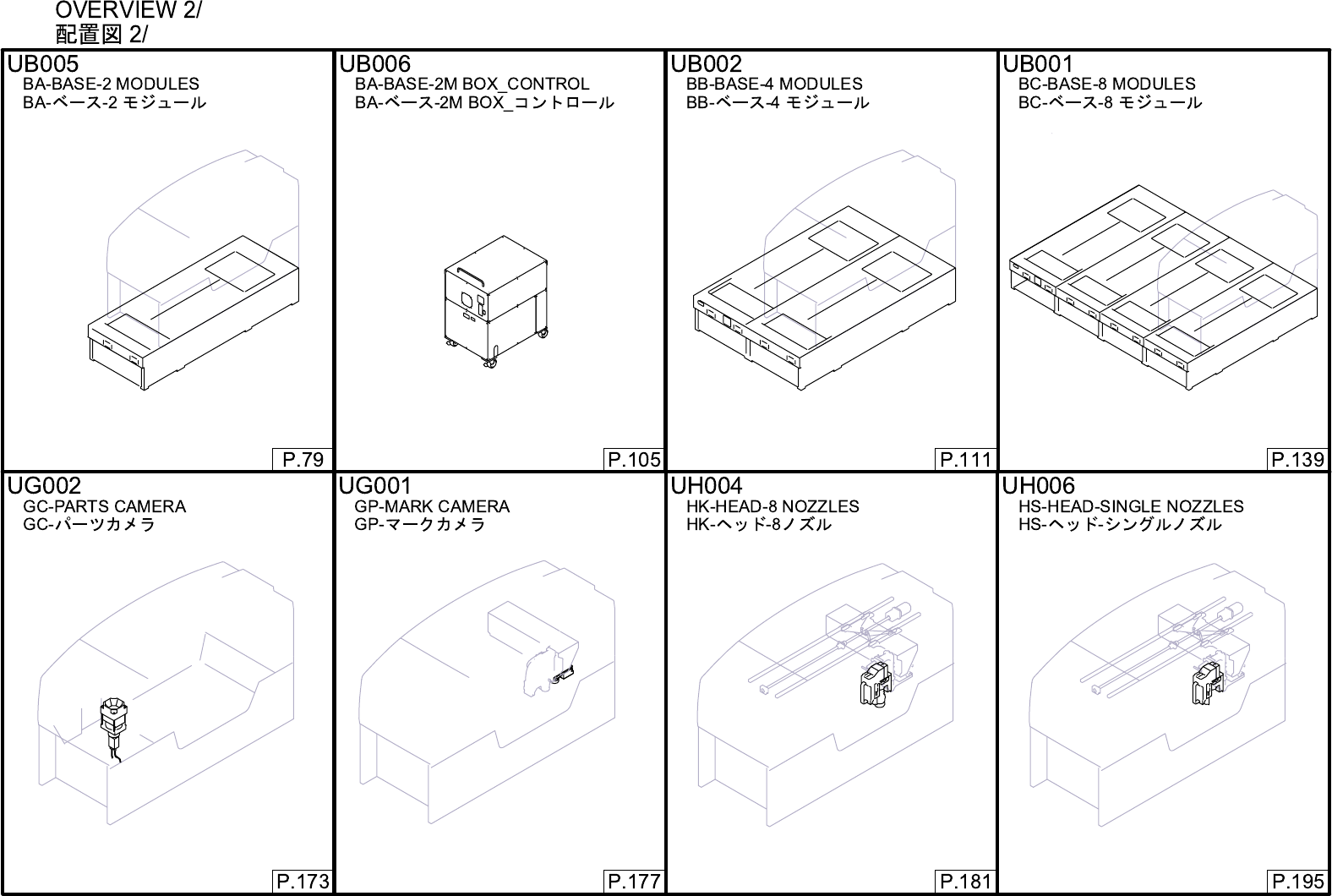 OVERVIEW 2/
配置図 2/

UB005
BA-BASE-2 MODULES
BA-ベース-2 モジュール

P.79

UB006
BA-BASE-2M BOX_CONTROL
BA-ベース-2M BOX_コントロール

P.105

UB002
BB-BASE-4 MODULES
BB-ベース-4 モジュール

P.111

UB001
BC-BASE-8 MODULES
BC-ベース-8 モジュール

P.139

UG002
GC-PARTS CAMERA
GC-パーツカメラ

P.173

UG001
GP-MARK CAMERA
GP-マークカメラ

P.177

UH004
HK-HEAD-8 NOZZLES
HK-ヘッド-8ノズル

P.181

UH006
HS-HEAD-SINGLE NOZZLES
HS-ヘッド-シングルノズル

P.195