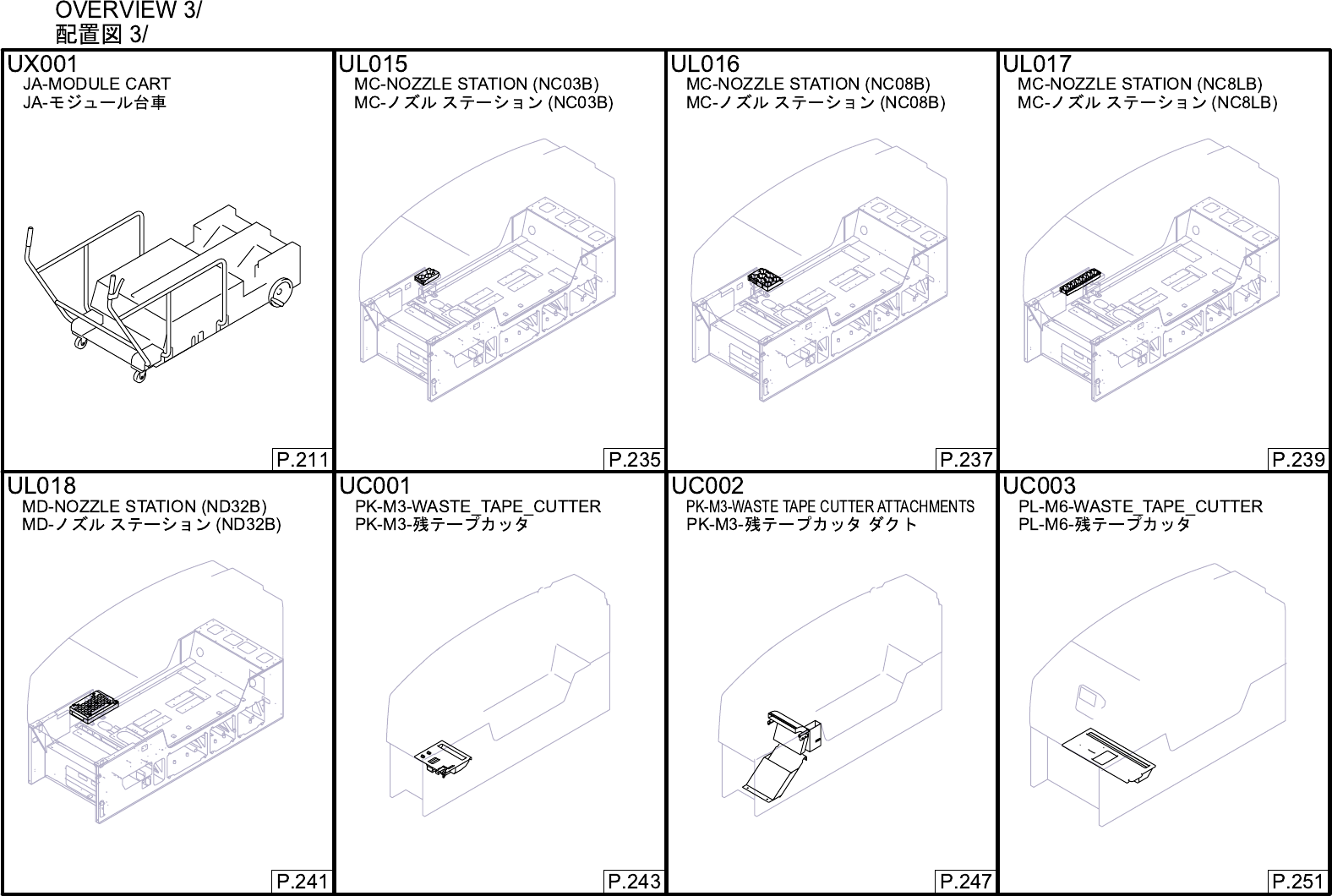 OVERVIEW 3/
配置図 3/

UX001
JA-MODULE CART
JA-モジュール台車
P.211

UL015
MC-NOZZLE STATION (NC03B)
MC-ノズル ステーション (NC03B)
P.235

UL016
MC-NOZZLE STATION (NC08B)
MC-ノズル ステーション (NC08B)
P.237

UL017
MC-NOZZLE STATION (NC8LB)
MC-ノズル ステーション (NC8LB)
P.239

UL018
MD-NOZZLE STATION (ND32B)
MD-ノズル ステーション (ND32B)
P.241

UC001
PK-M3-WASTE_TAPE_CUTTER
PK-M3-残テープカッタ
P.243

UC002
PK-M3-WASTE TAPE CUTTER ATTACHMENTS
PK-M3-残テープカッタ ダクト
P.247

UC003
PL-M6-WASTE_TAPE_CUTTER
PL-M6-残テープカッタ
P.251