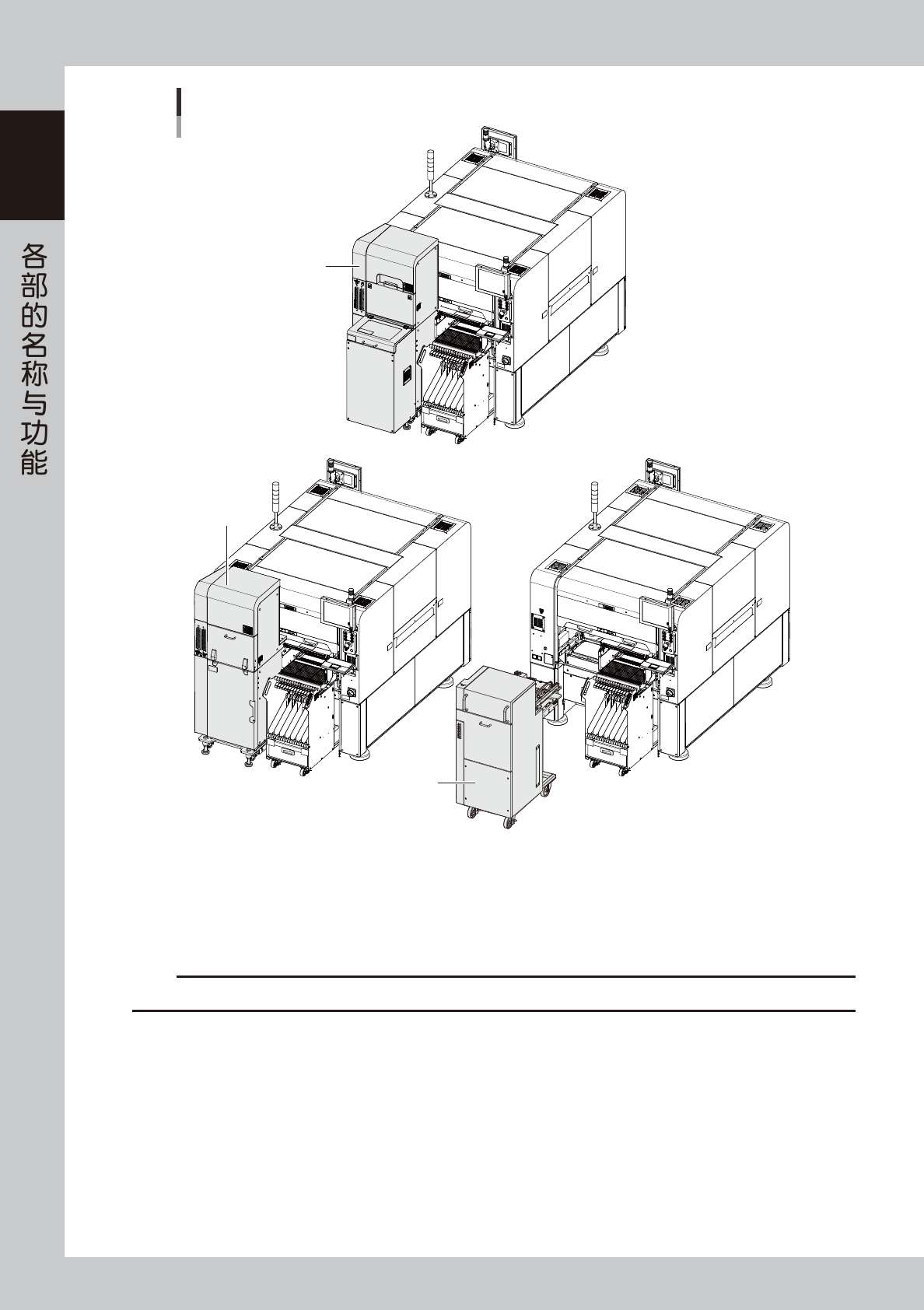 各部的名称与功能