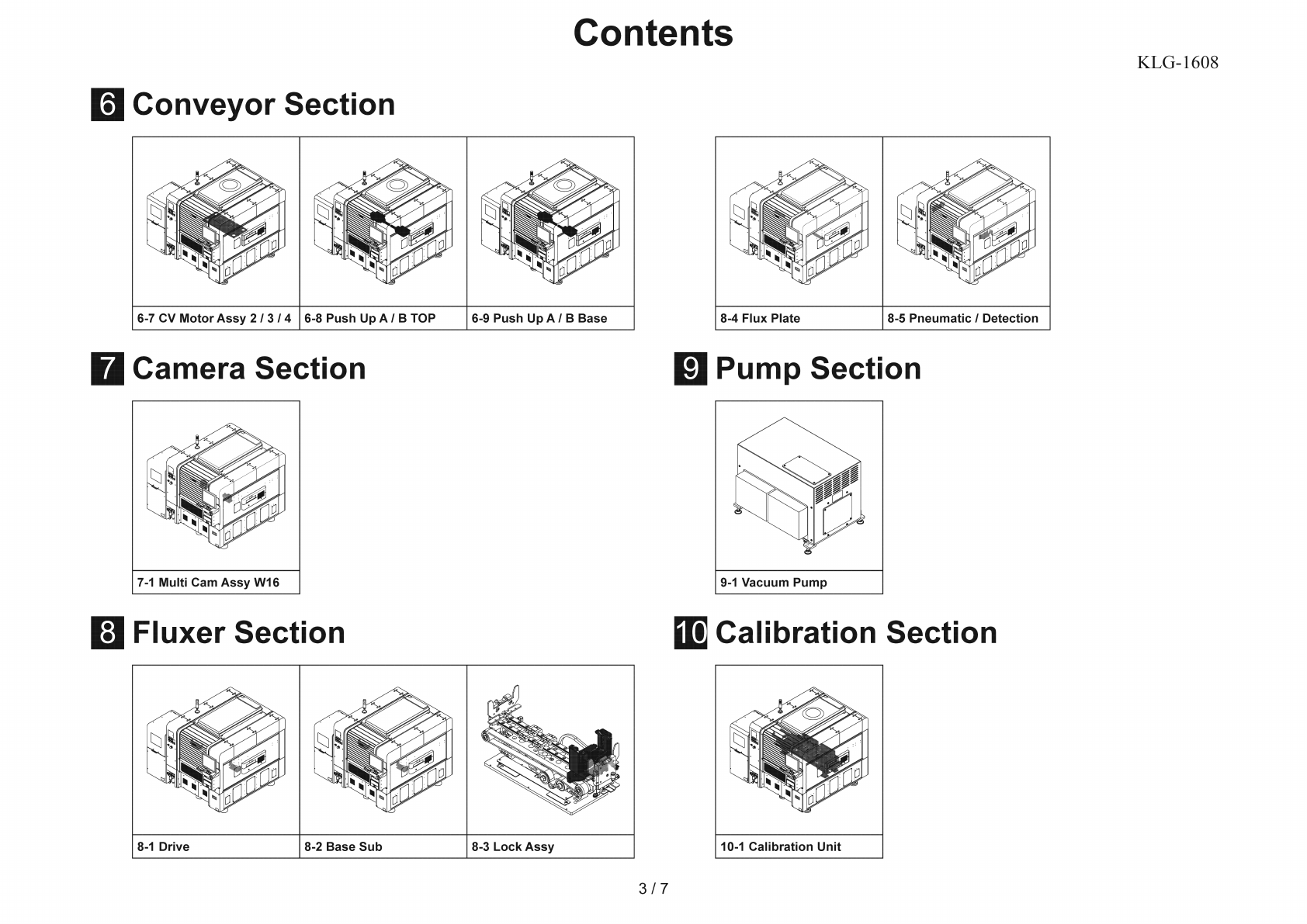 Contents

KLG-1608

6 Conveyor Section

6-7 CV Motor Assy 2 / 3 / 4
6-8 Push Up A / B TOP
6-9 Push Up A / B Base

7 Camera Section

7-1 Multi Cam Assy W16

8 Fluxer Section

8-1 Drive
8-2 Base Sub
8-3 Lock Assy

8-4 Flux Plate
8-5 Pneumatic / Detection

9 Pump Section

9-1 Vacuum Pump

10 Calibration Section

10-1 Calibration Unit

3 / 7