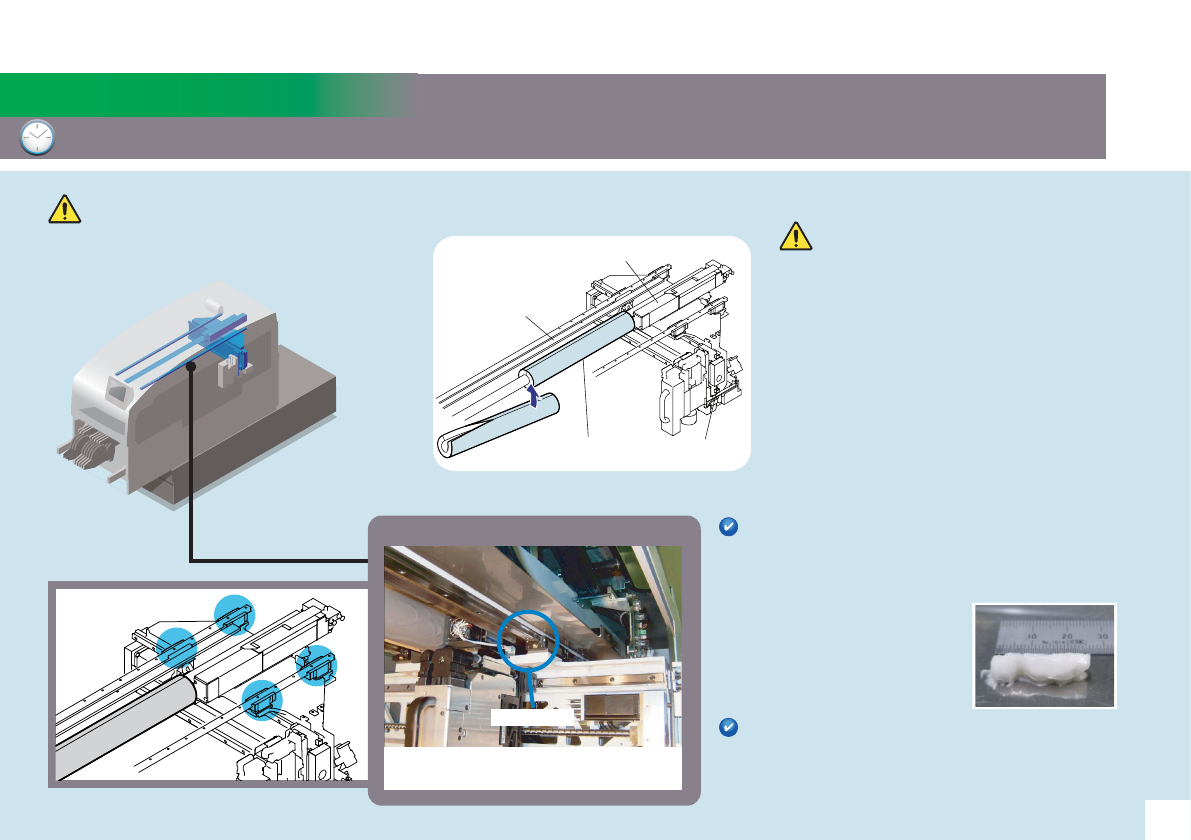 10 20 30