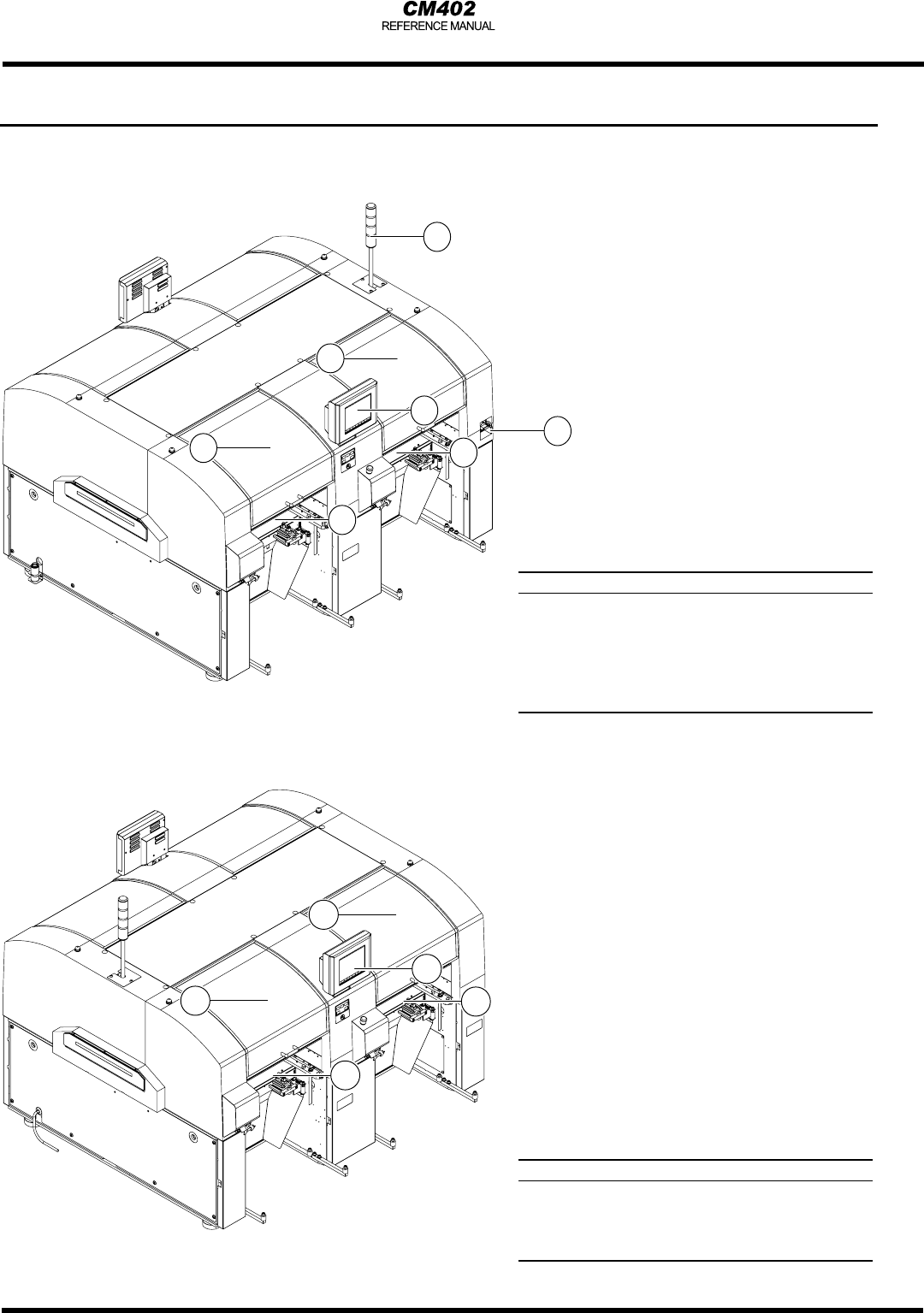 CM402
REFERENCE MANUAL