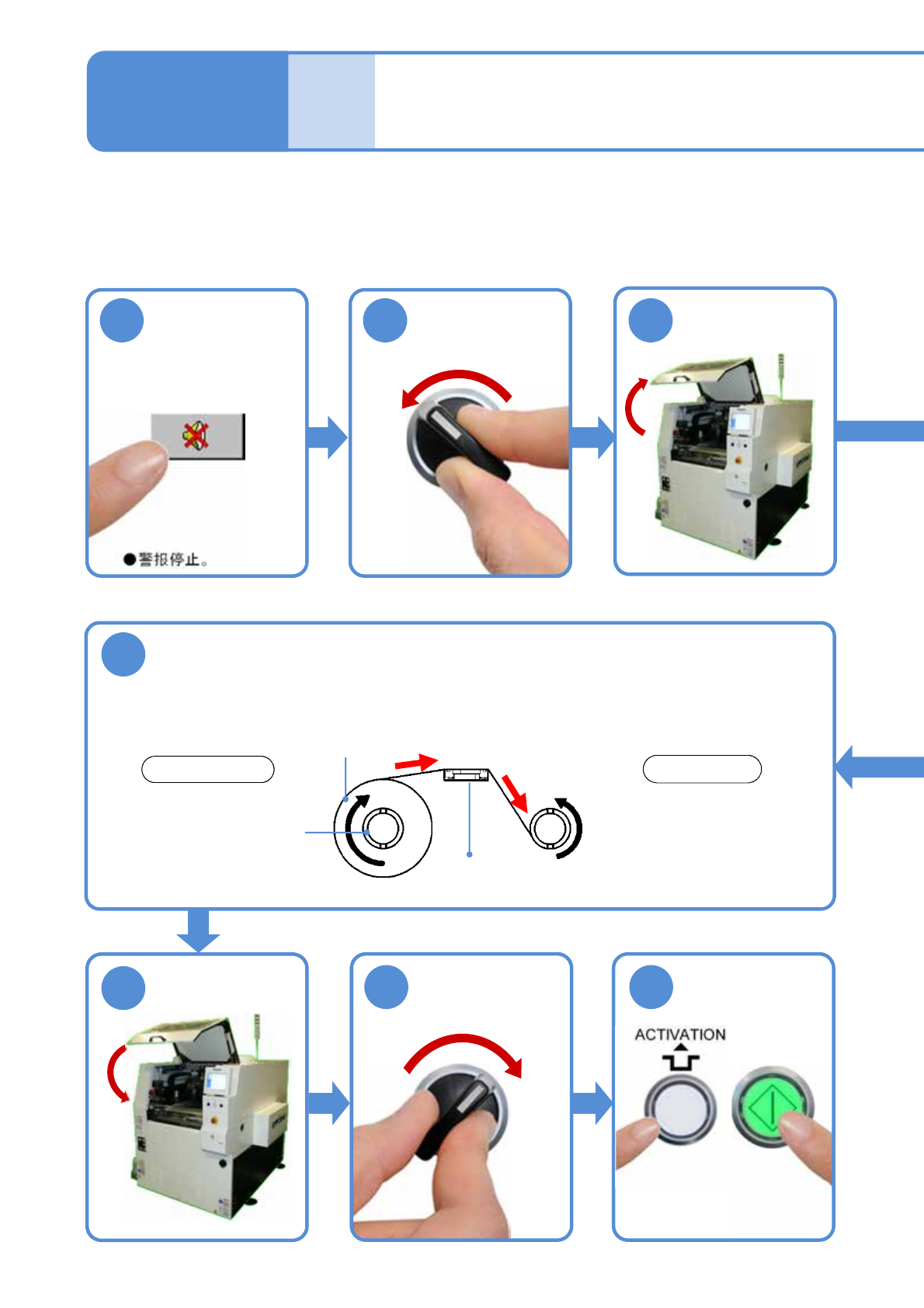 ●警报停止。

ACTIVATION