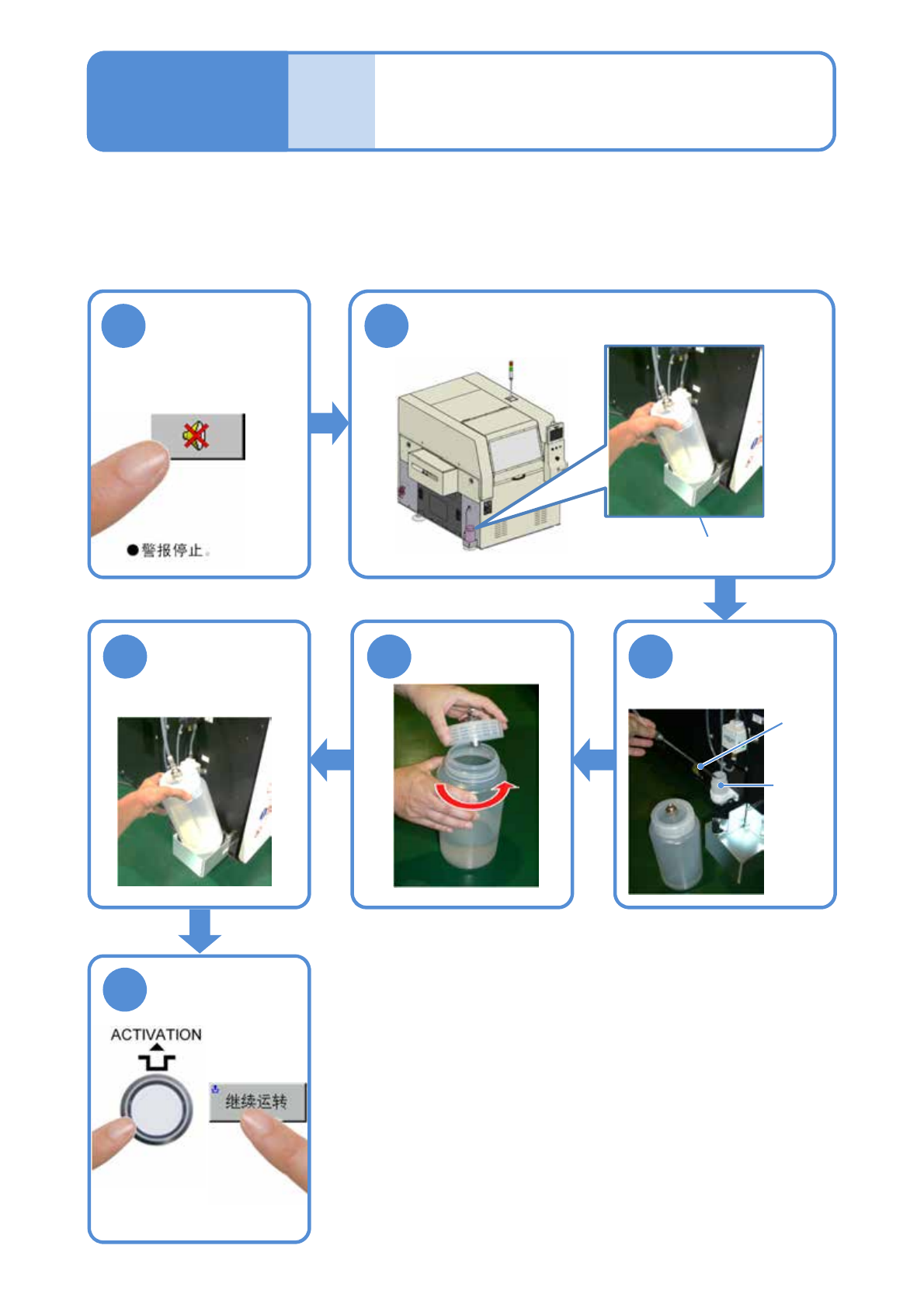 ●警报停止。

ACTIVATION

继续运转