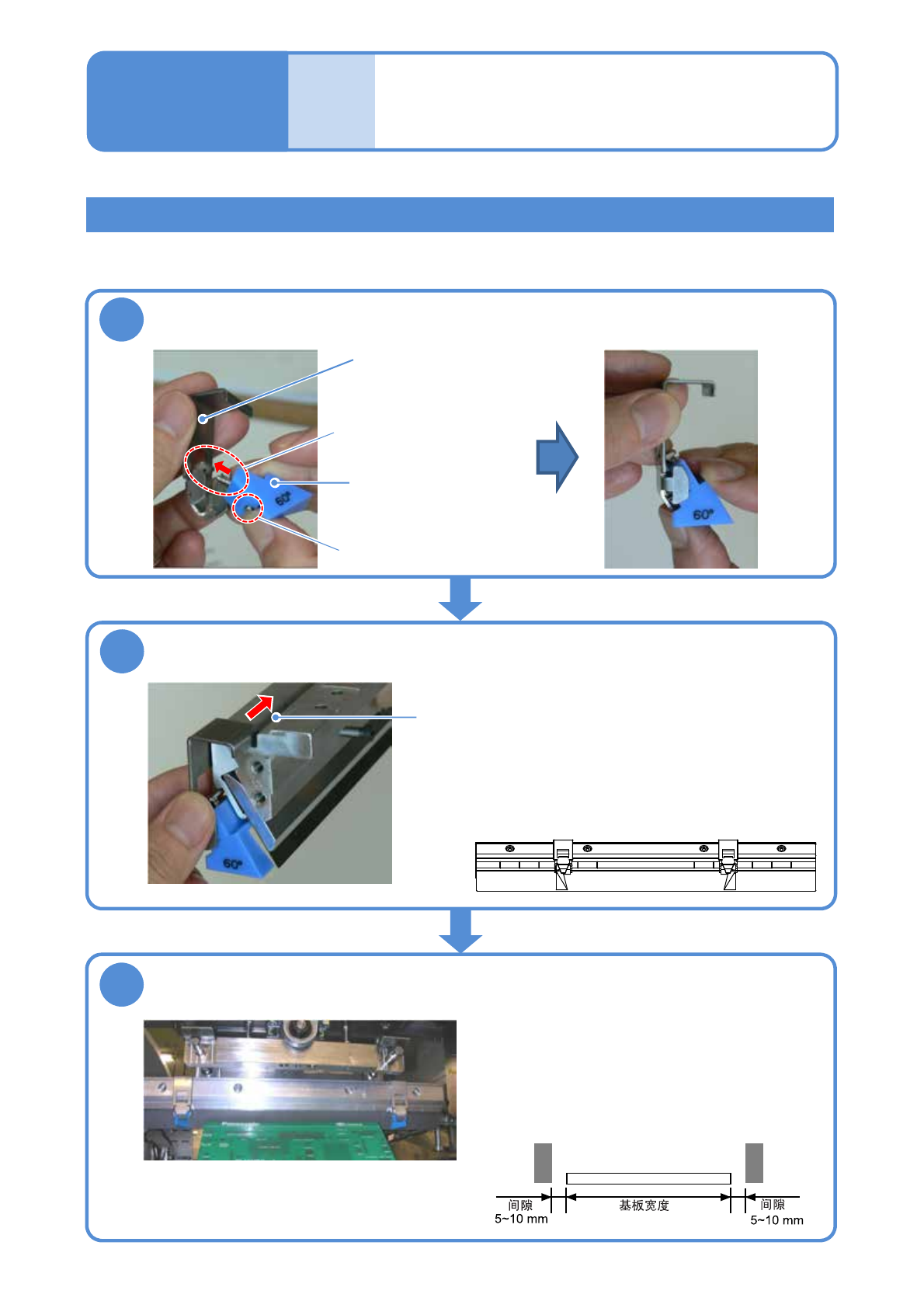 60°

60°

60°

间隙
5~10 mm

基板宽度

间隙
5~10 mm