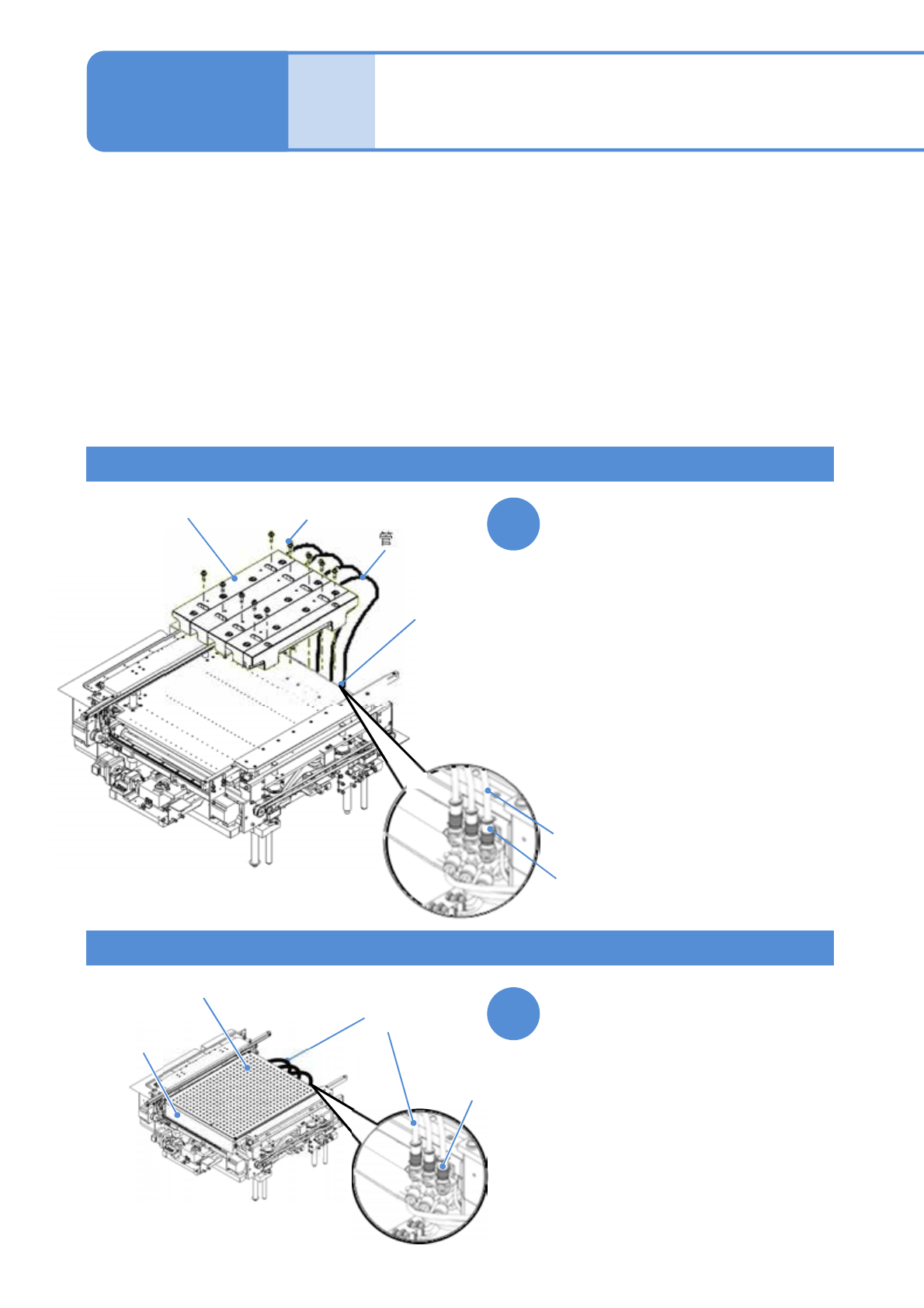 管