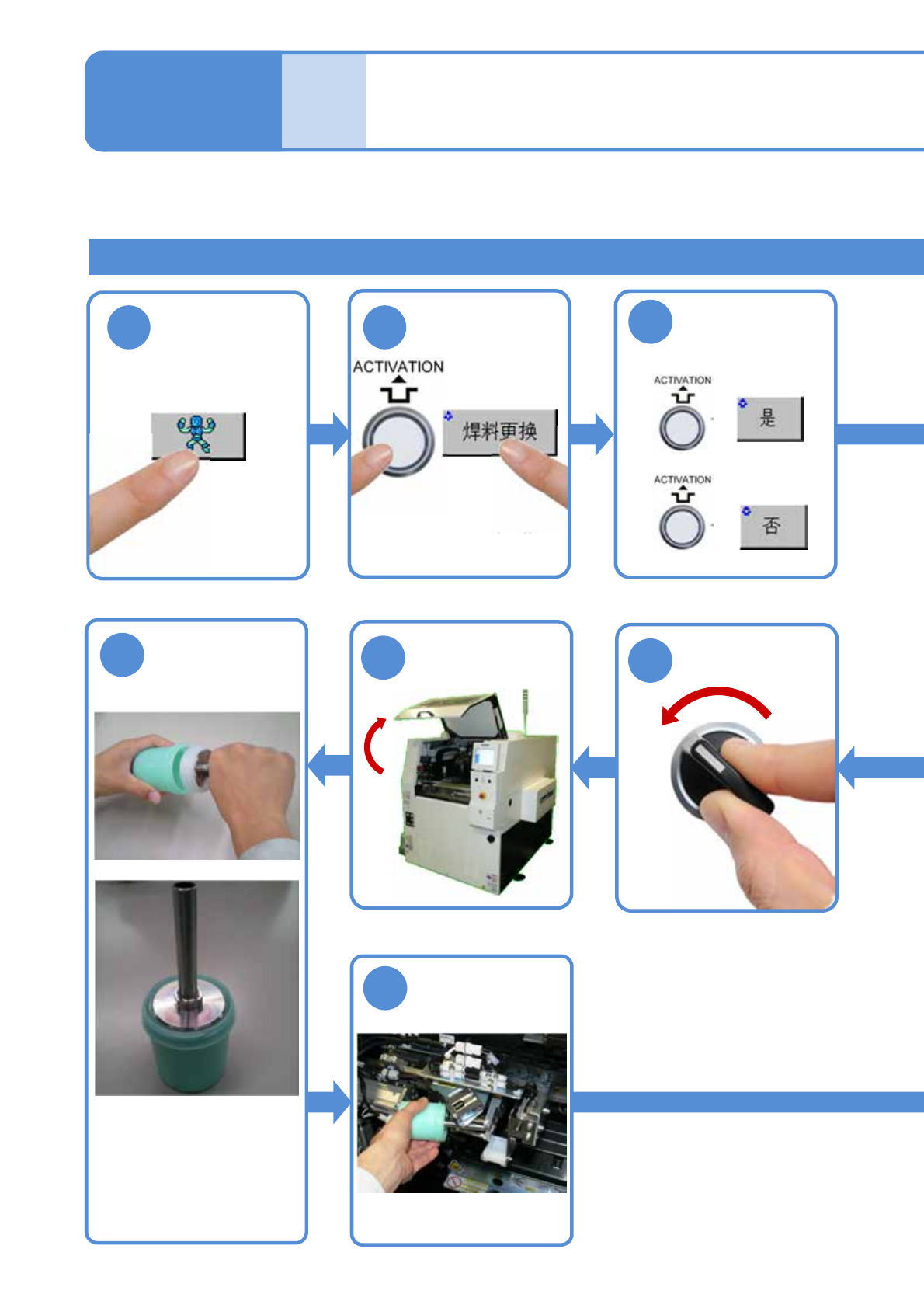 ACTIVATION

焊料更换

ACTIVATION

是

ACTIVATION

否