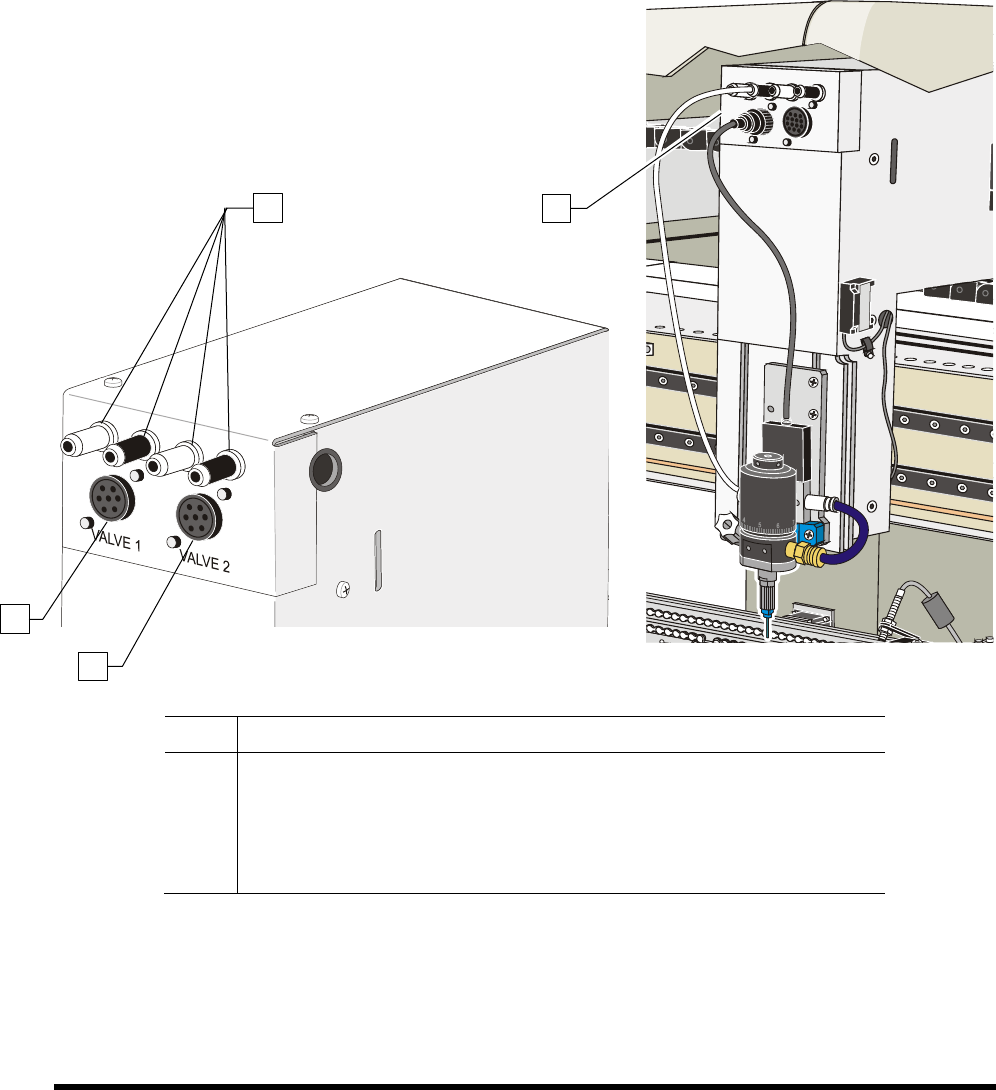 VALVE 1

VALVE 2