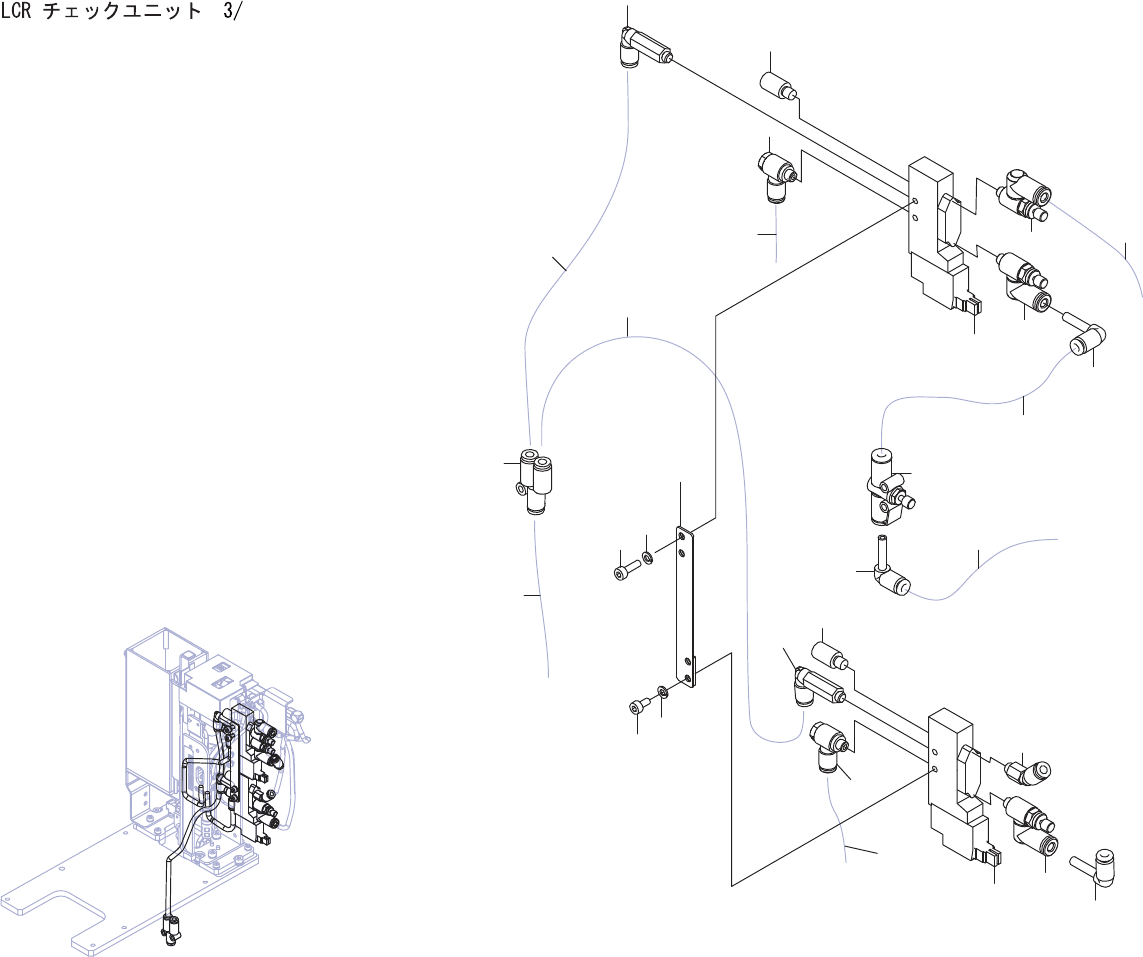 LCR チェックユニット 3/