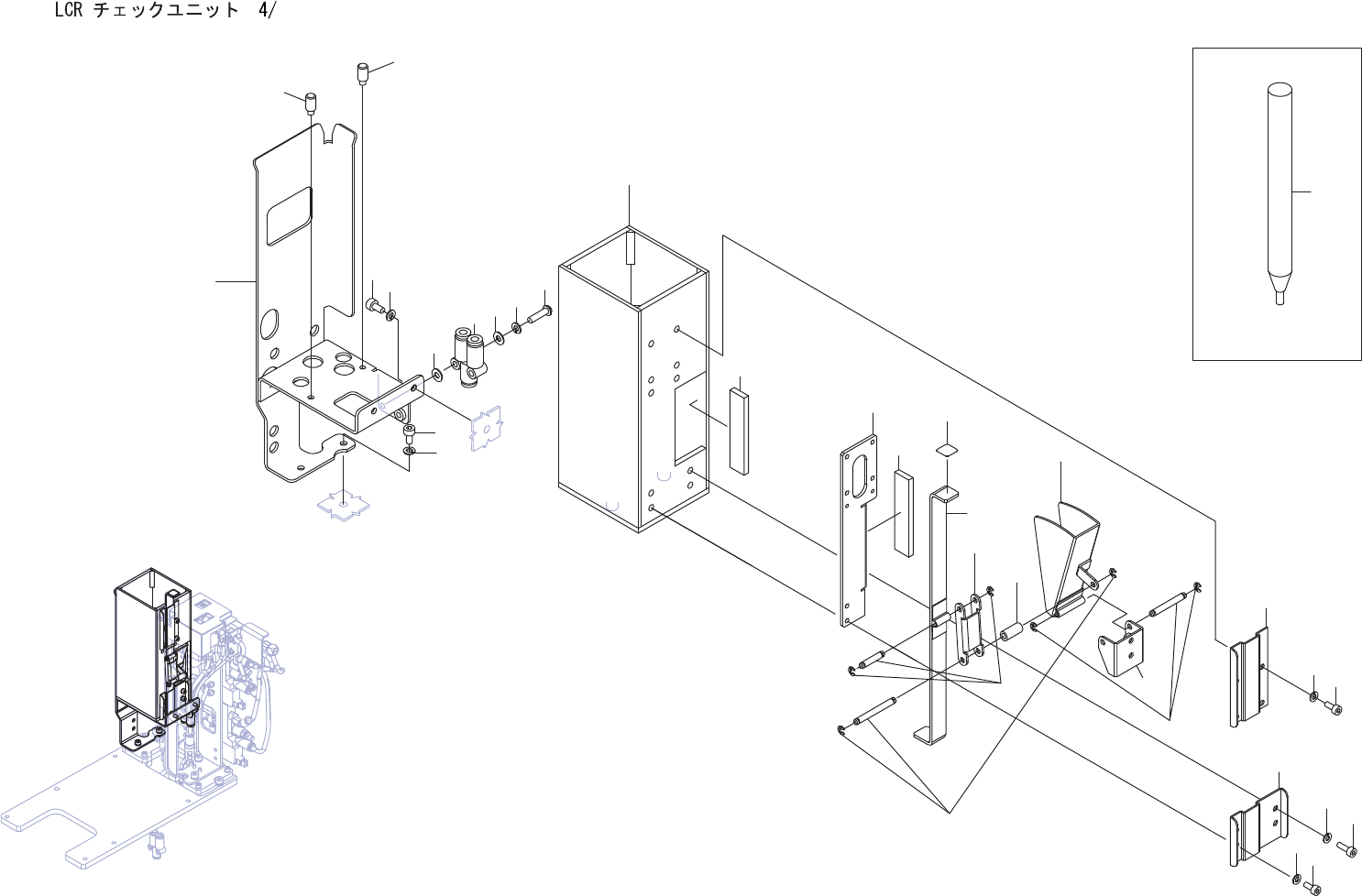 LCR チェックユニット 4/