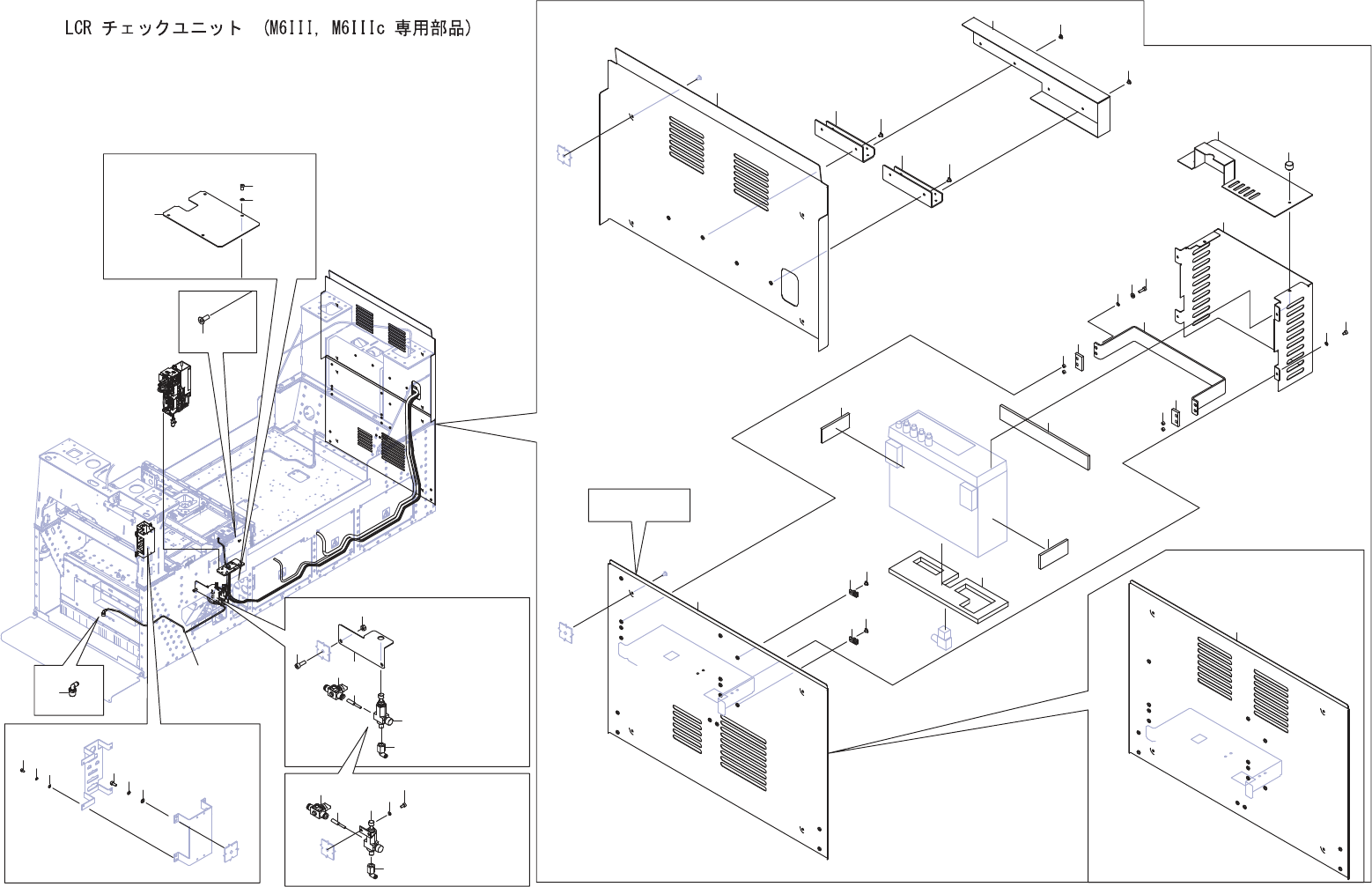 LCR チェックユニット (M6III, M6IIIc 専用部品)