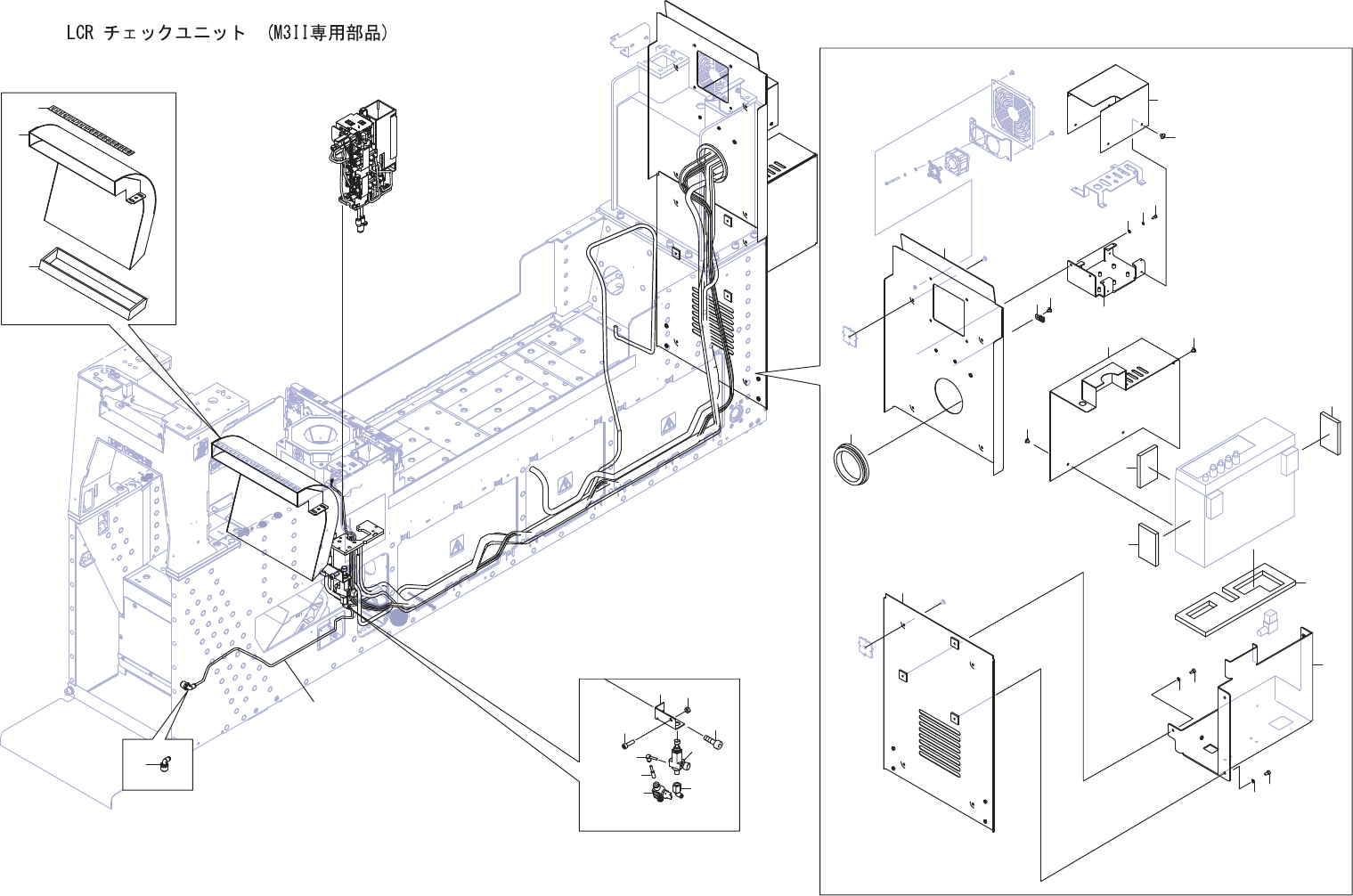 LCR チェックユニット (M3II専用部品)