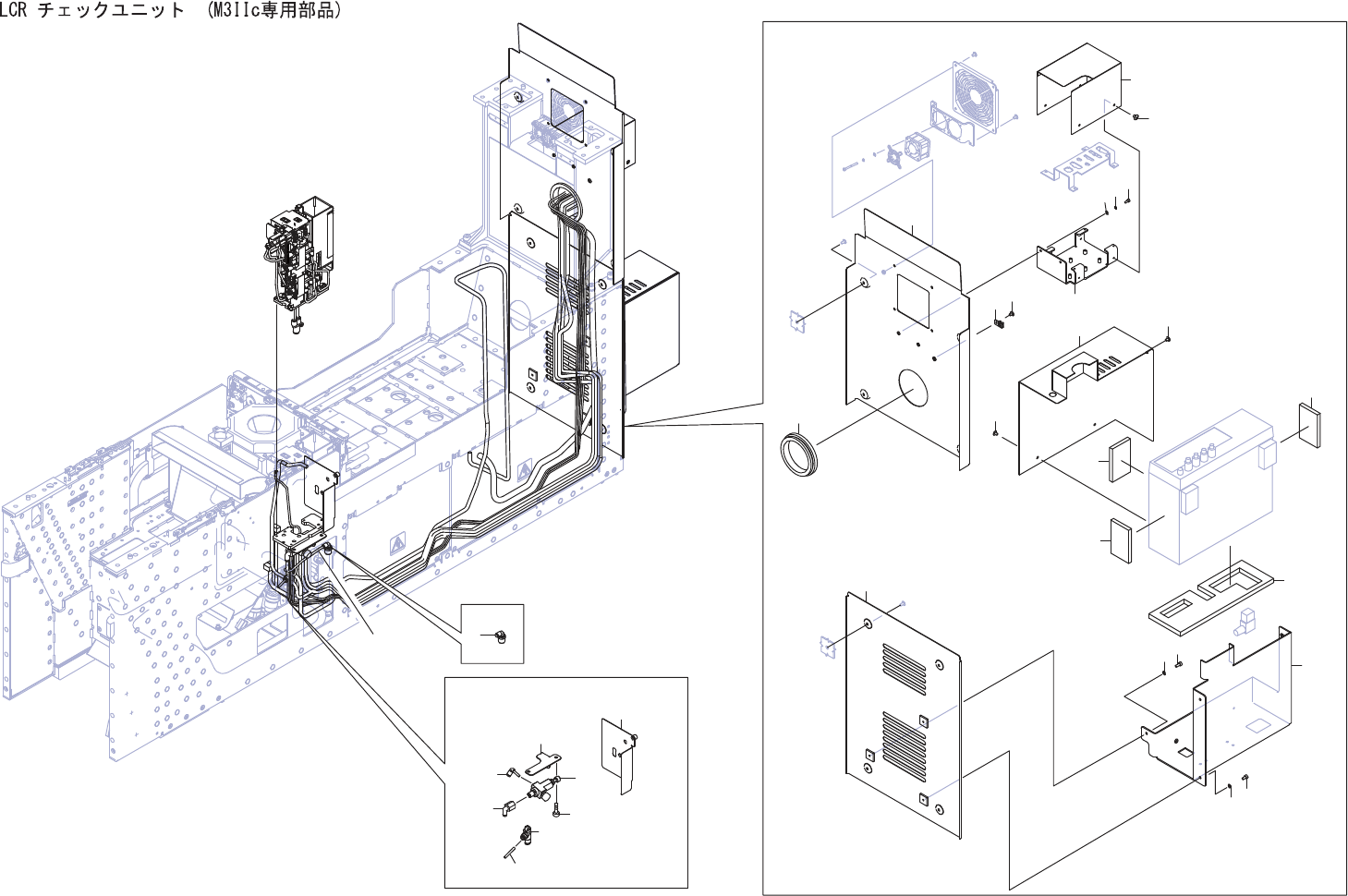 LCR チェックユニット (M3IIc専用部品)