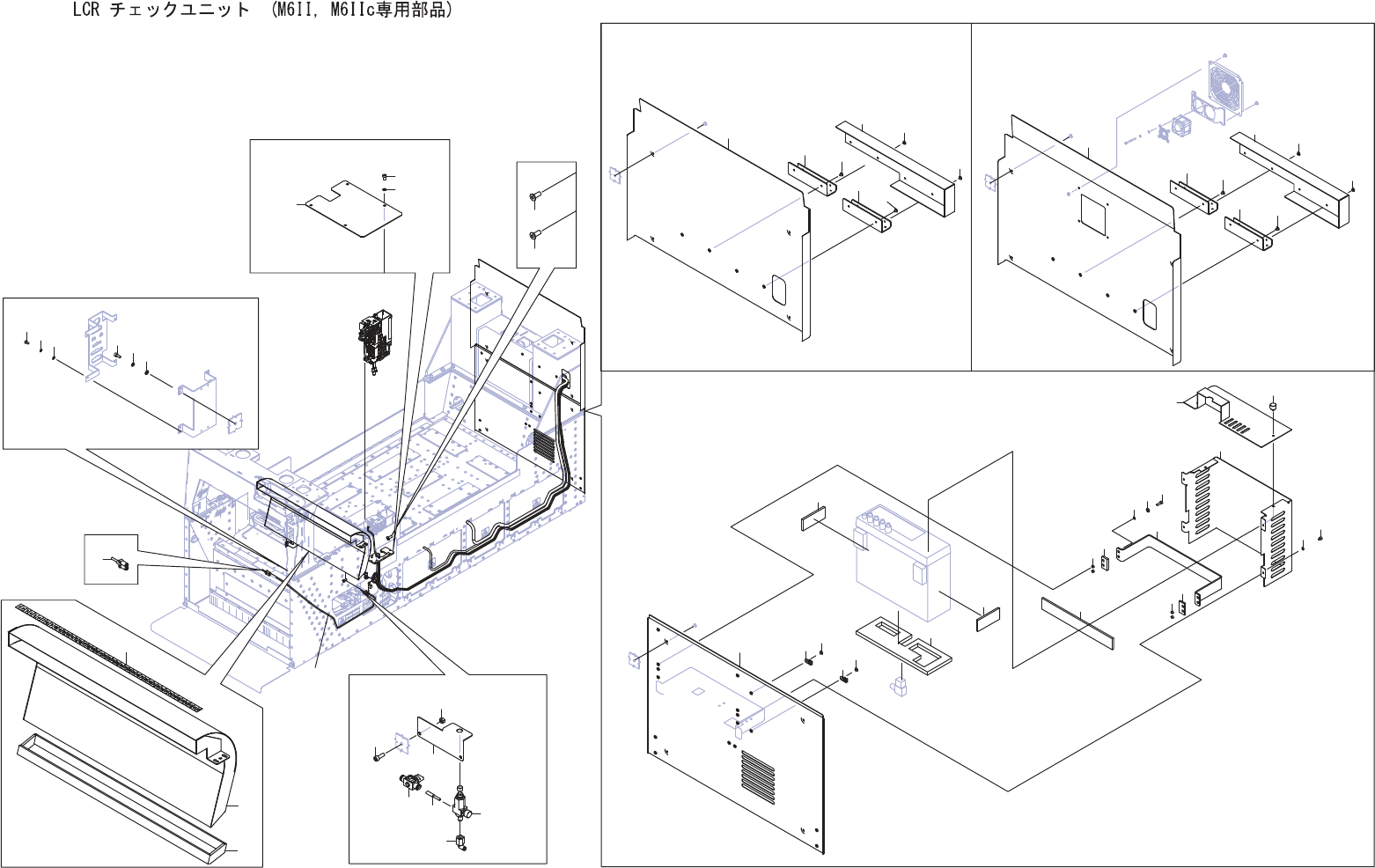 LCR チェックユニット (M6II, M6IIc専用部品)