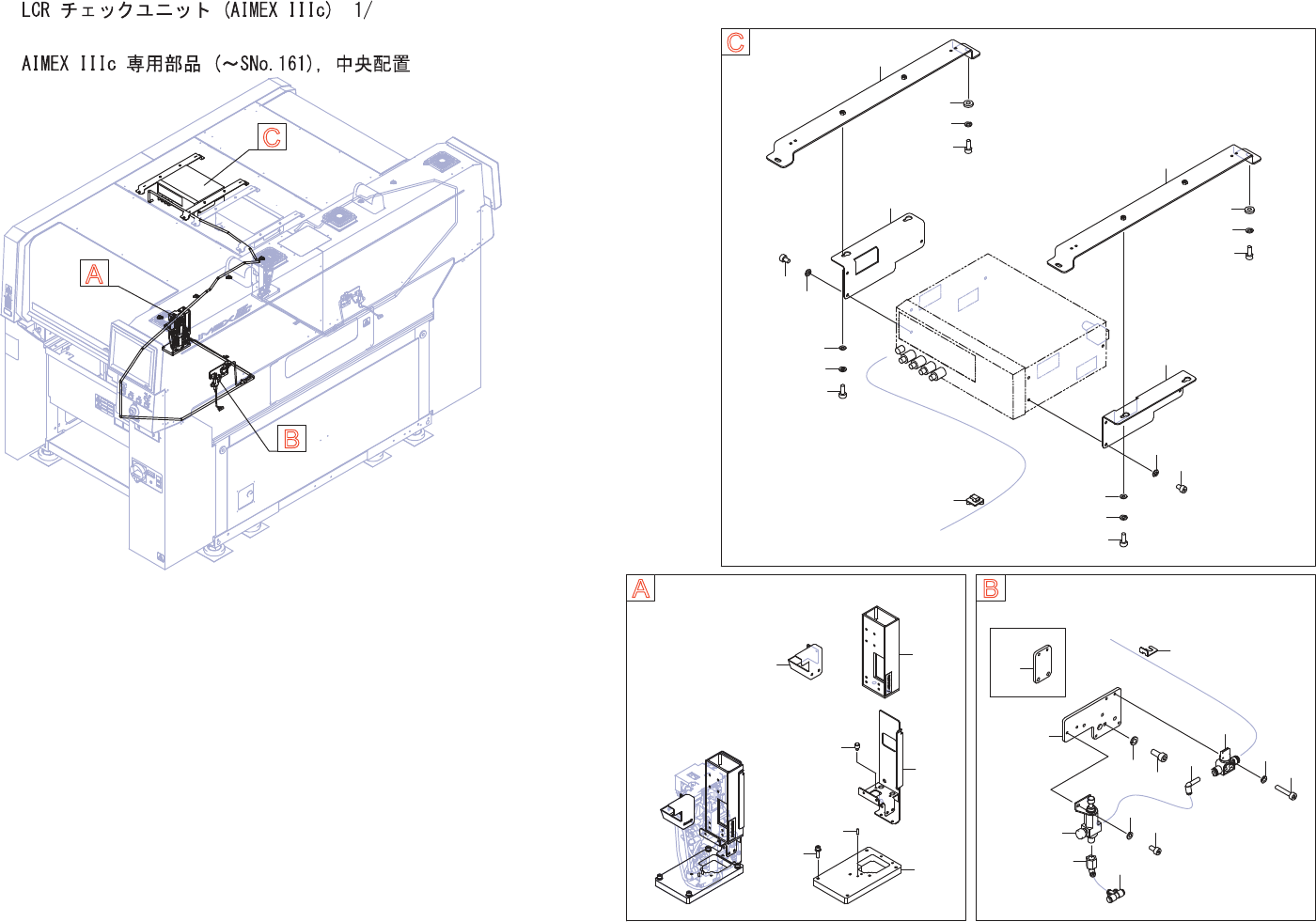 LCR チェックユニット (AIMEX IIIc) 1/

AIMEX IIIc 専用部品 (～SNo.161), 中央配置

C

A

B

C

A

B