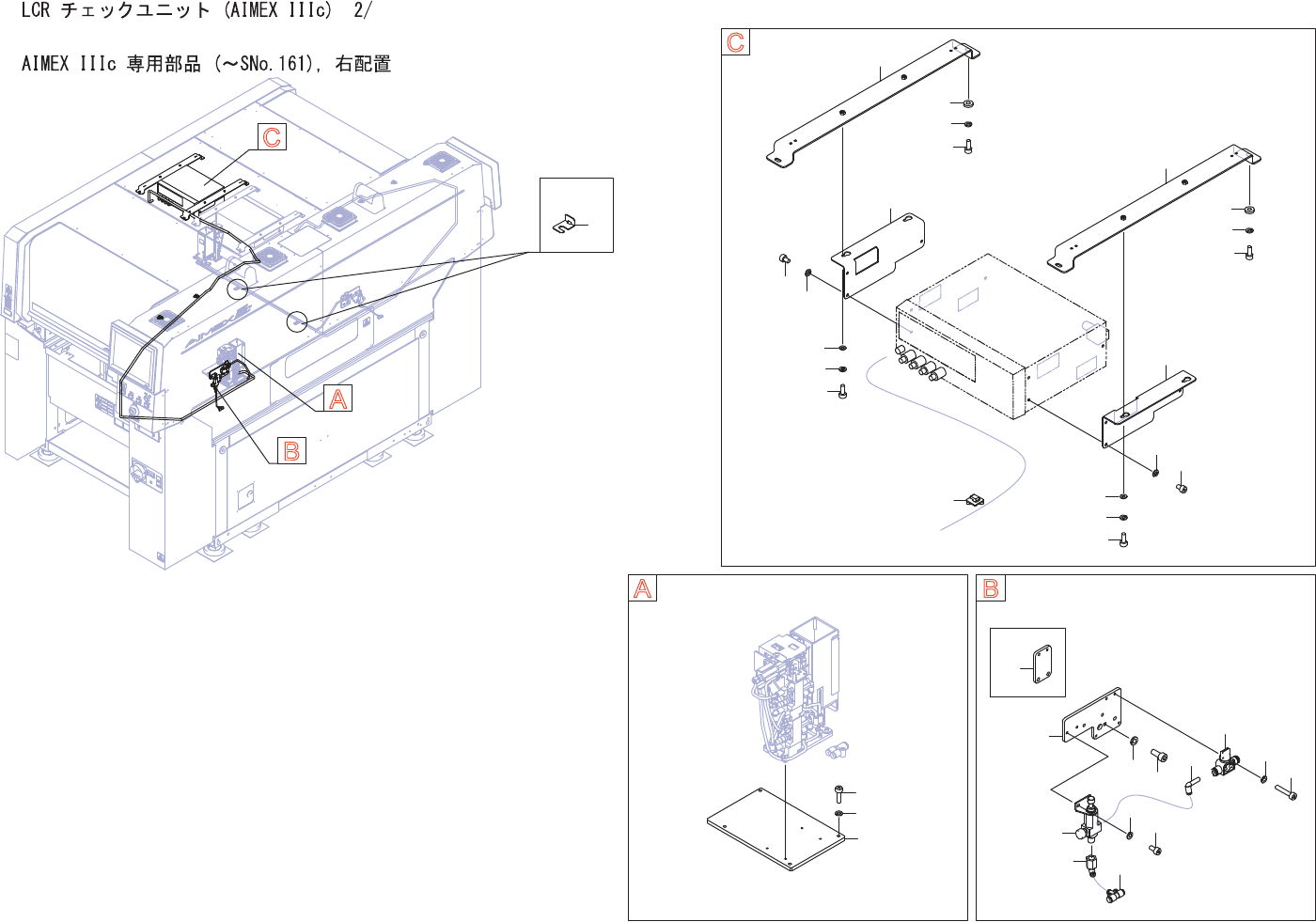 LCR チェックユニット (AIMEX IIIc) 2/

AIMEX IIIc 専用部品 (～SNo.161), 右配置

C

A

B

C

A

B