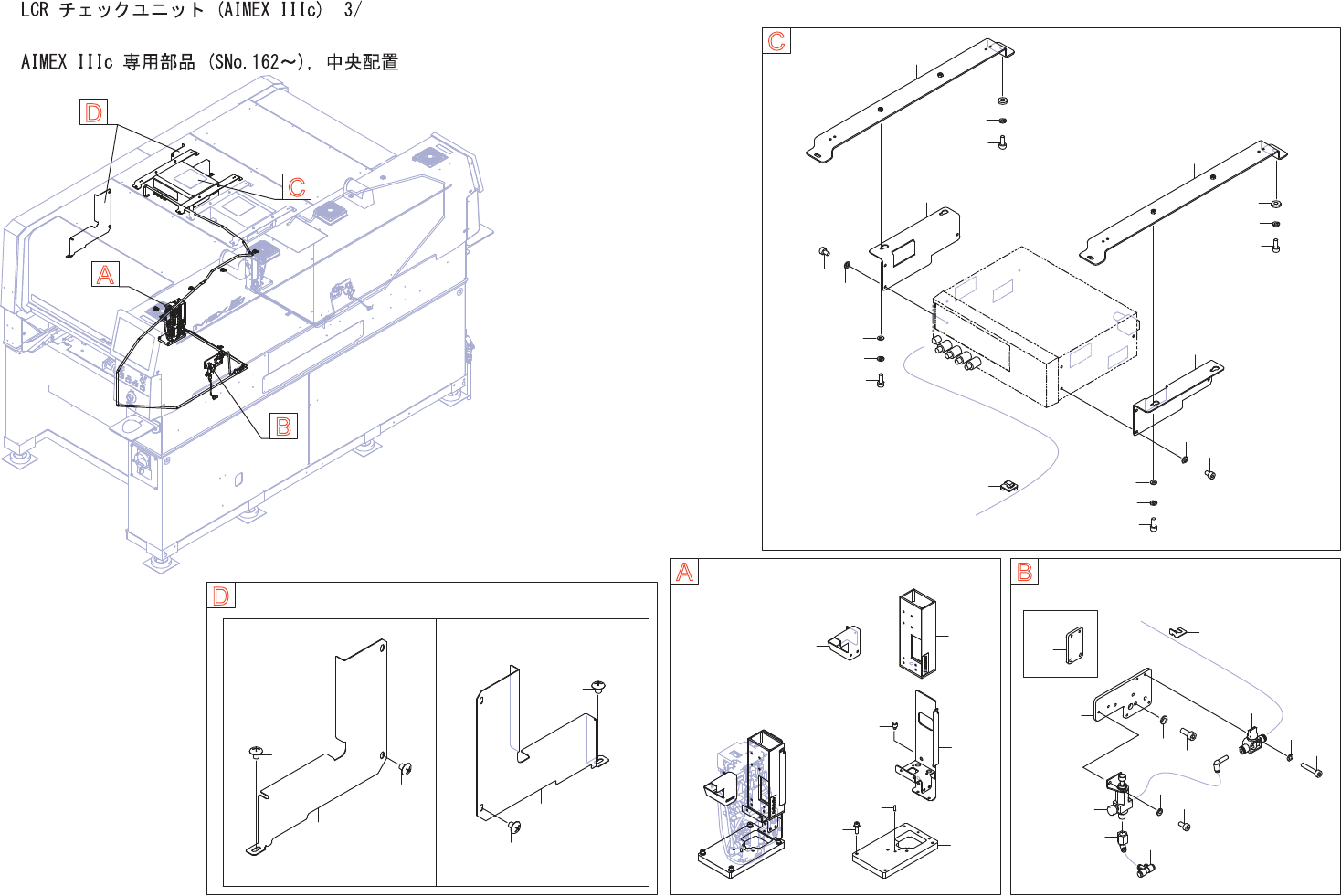 LCR チェックユニット (AIMEX IIIc) 3/

AIMEX IIIc 専用部品 (SNo.162~), 中央配置

D

C

A

B

C

D

A

B