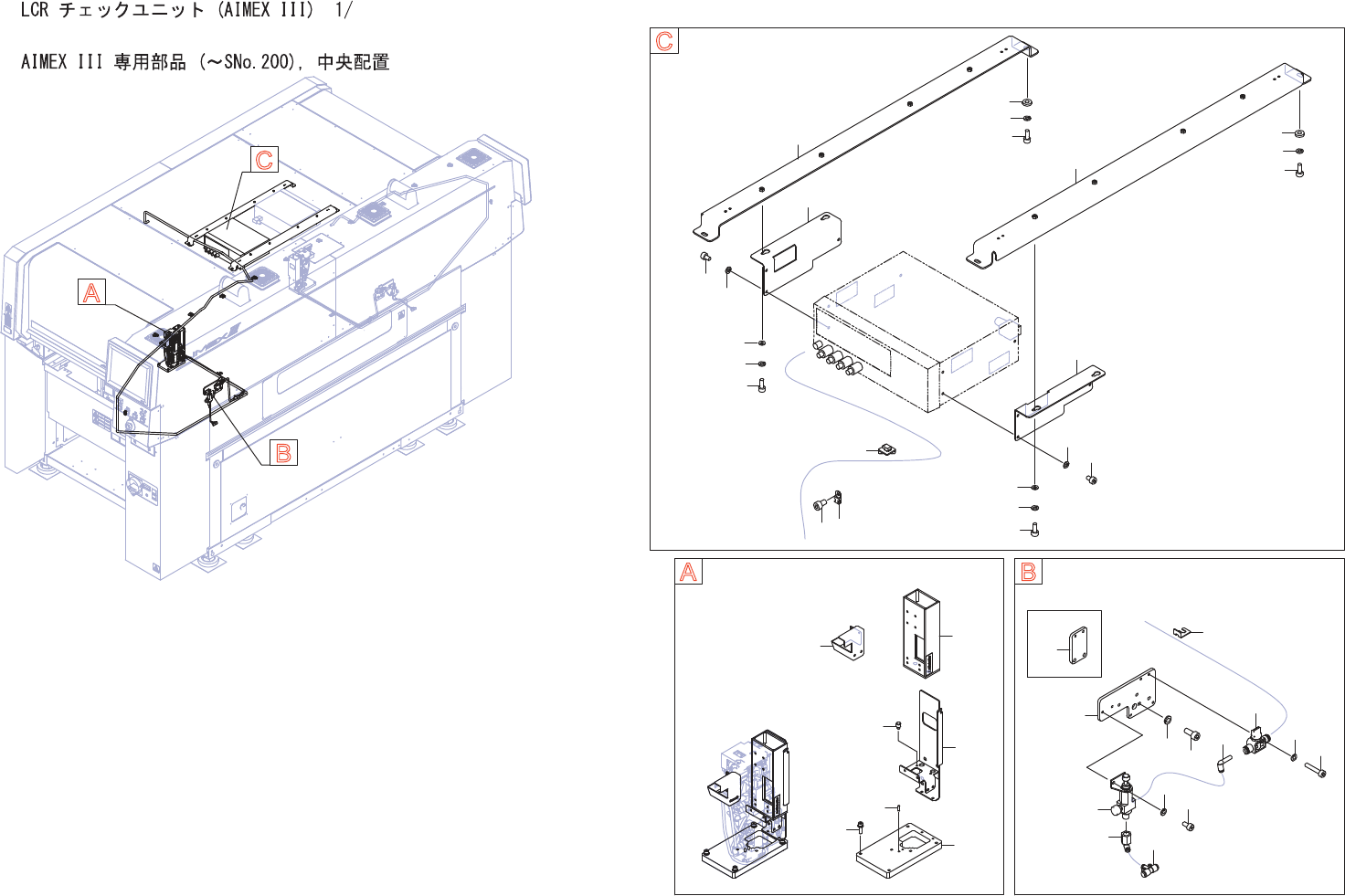 LCR チェックユニット (AIMEX III) 1/

AIMEX III 専用部品 (～SNo.200), 中央配置

C

A

B

C

A

B