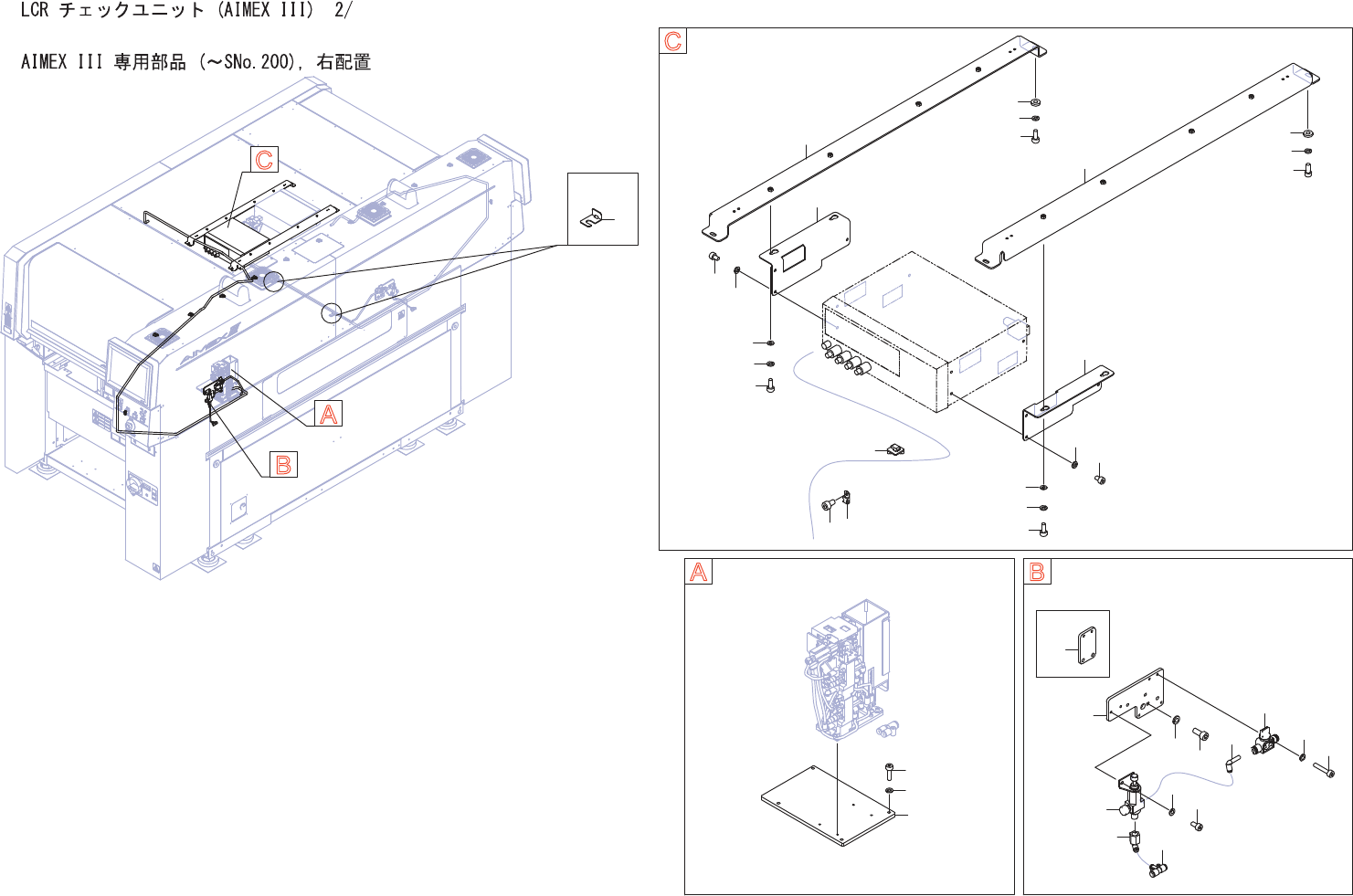 LCR チェックユニット (AIMEX III) 2/

AIMEX III 専用部品 (～SNo.200), 右配置

C

A

B

C

A

B