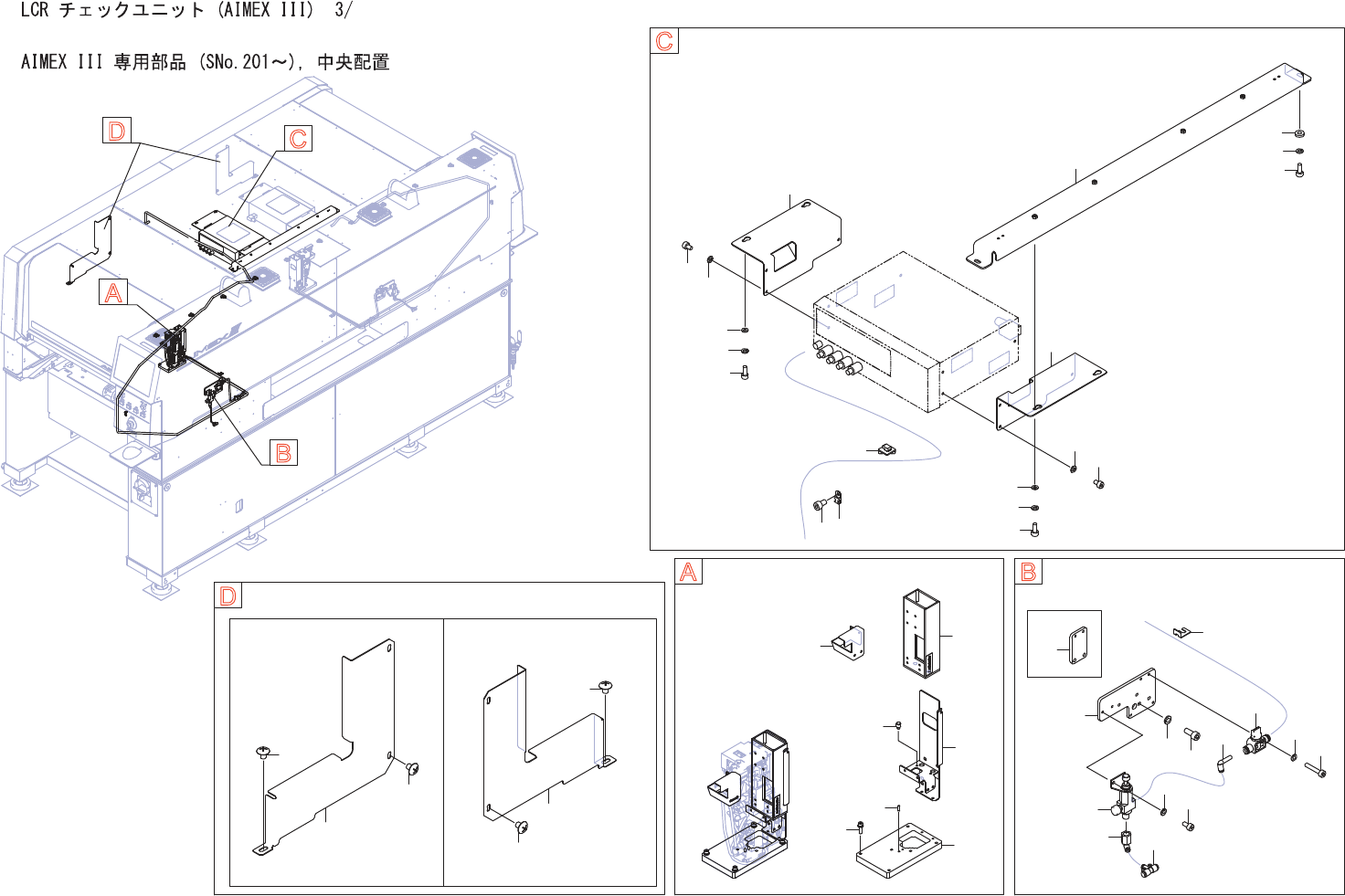 LCR チェックユニット (AIMEX III) 3/

AIMEX III 専用部品 (SNo.201~), 中央配置

D

C

A

B

C

D

A

B