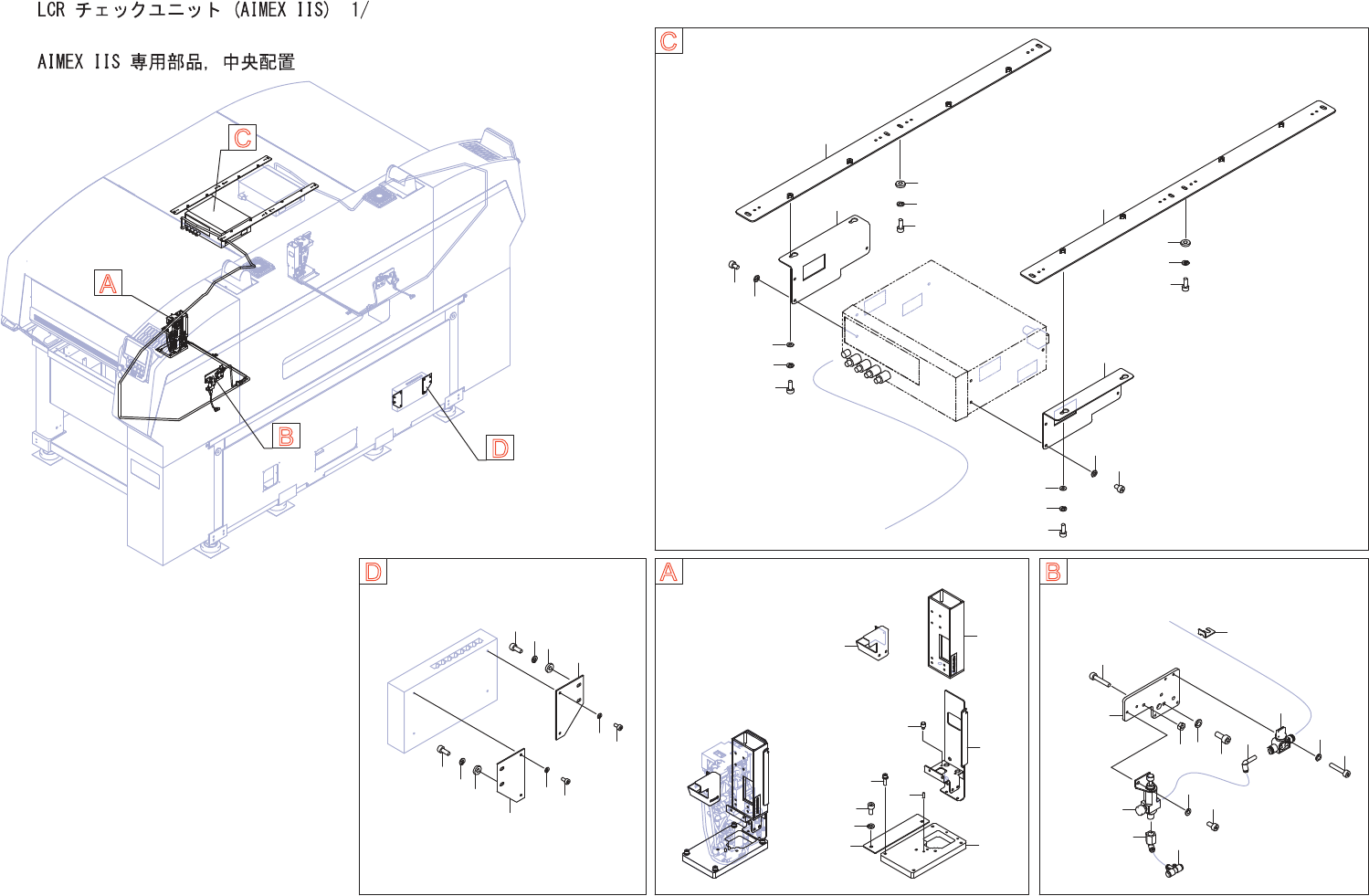 LCR チェックユニット (AIMEX IIS) 1/

AIMEX IIS 専用部品, 中央配置

C

A

B

D

C

D

A

B