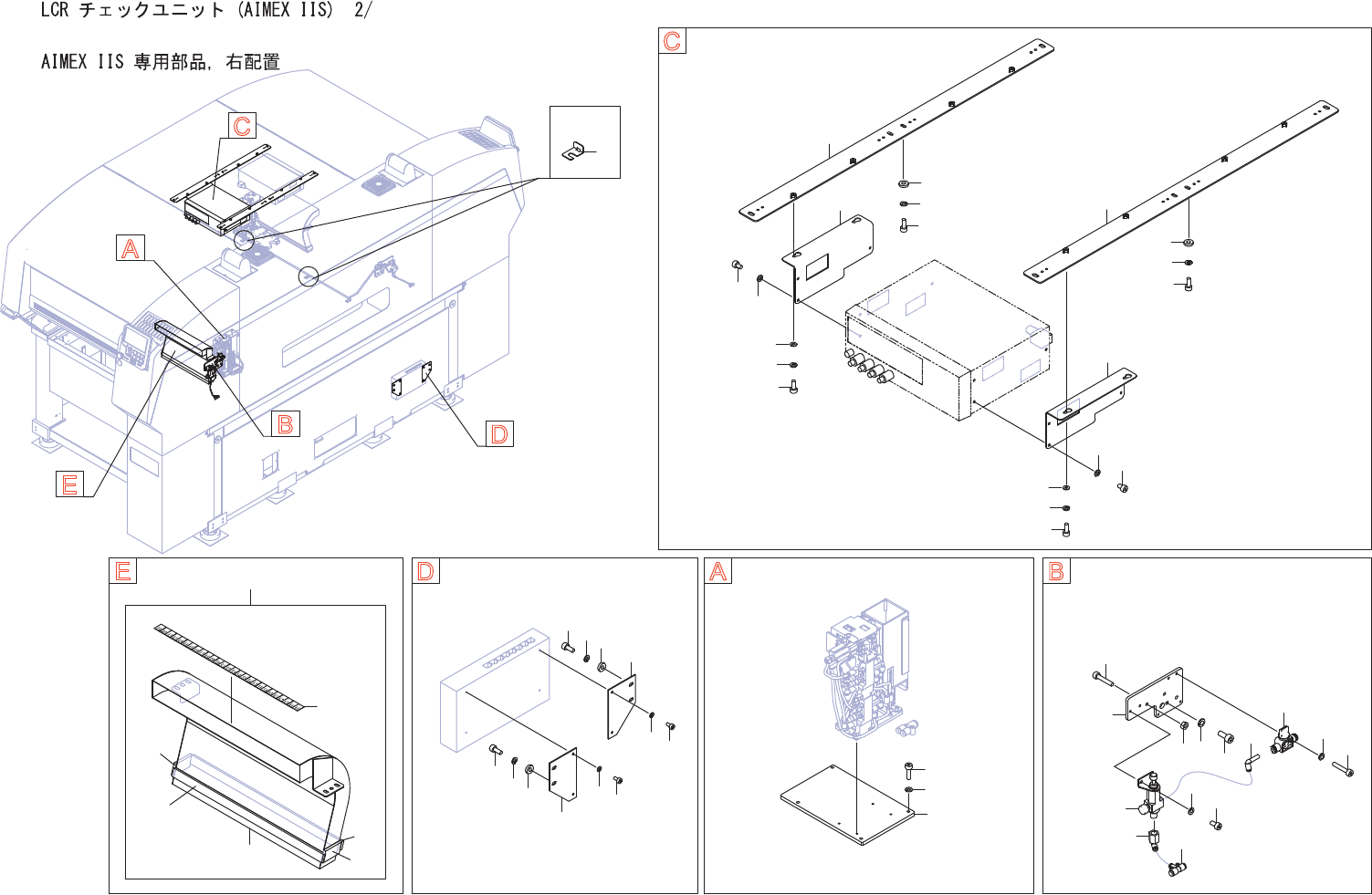 LCR チェックユニット (AIMEX IIS) 2/

AIMEX IIS 専用部品, 右配置

C

A

B

D

E

C

E

D

A

B