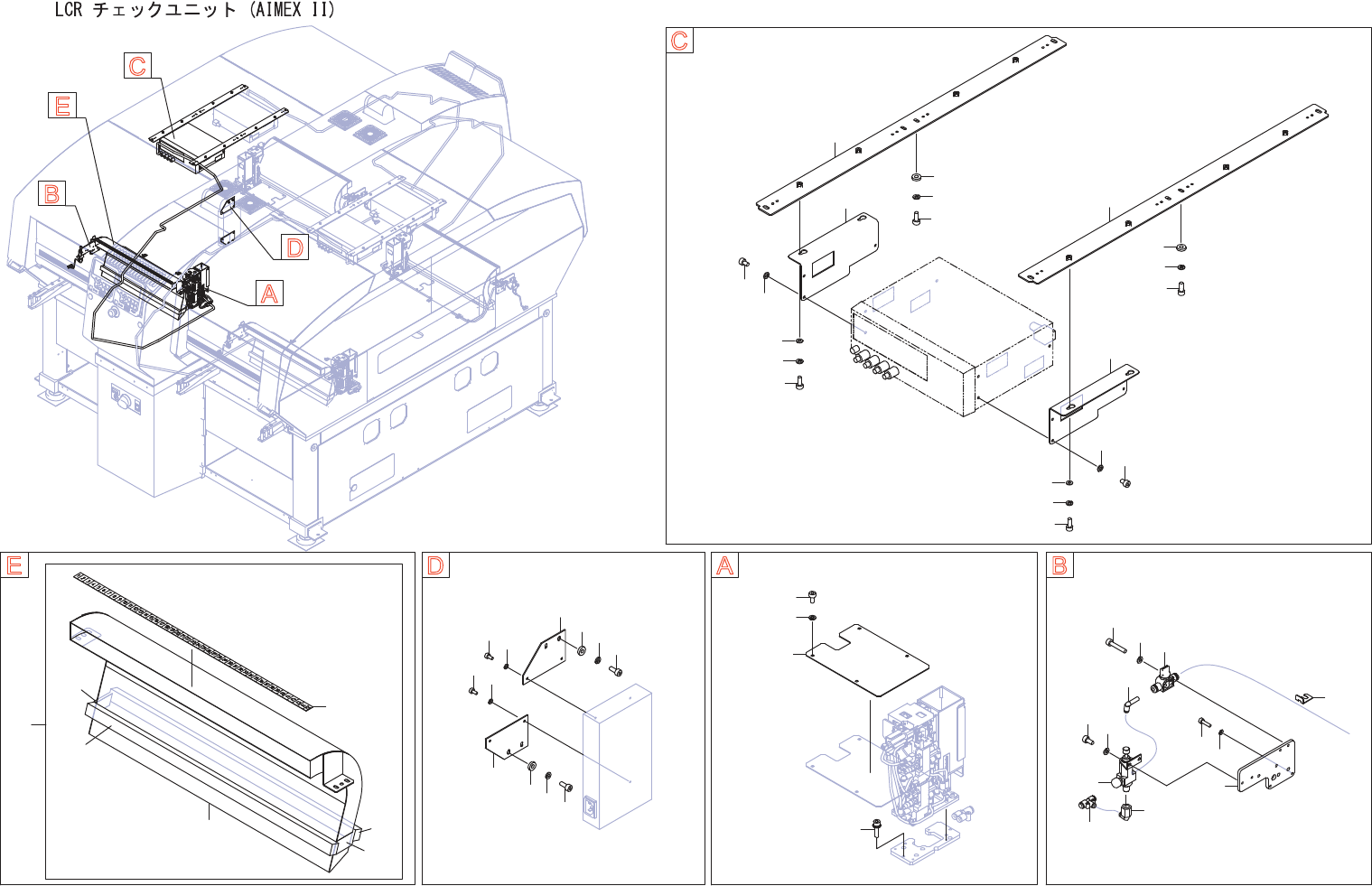 LCR チェックユニット (AIMEX II)

C

E

B

D

A

C

E

D

A

B