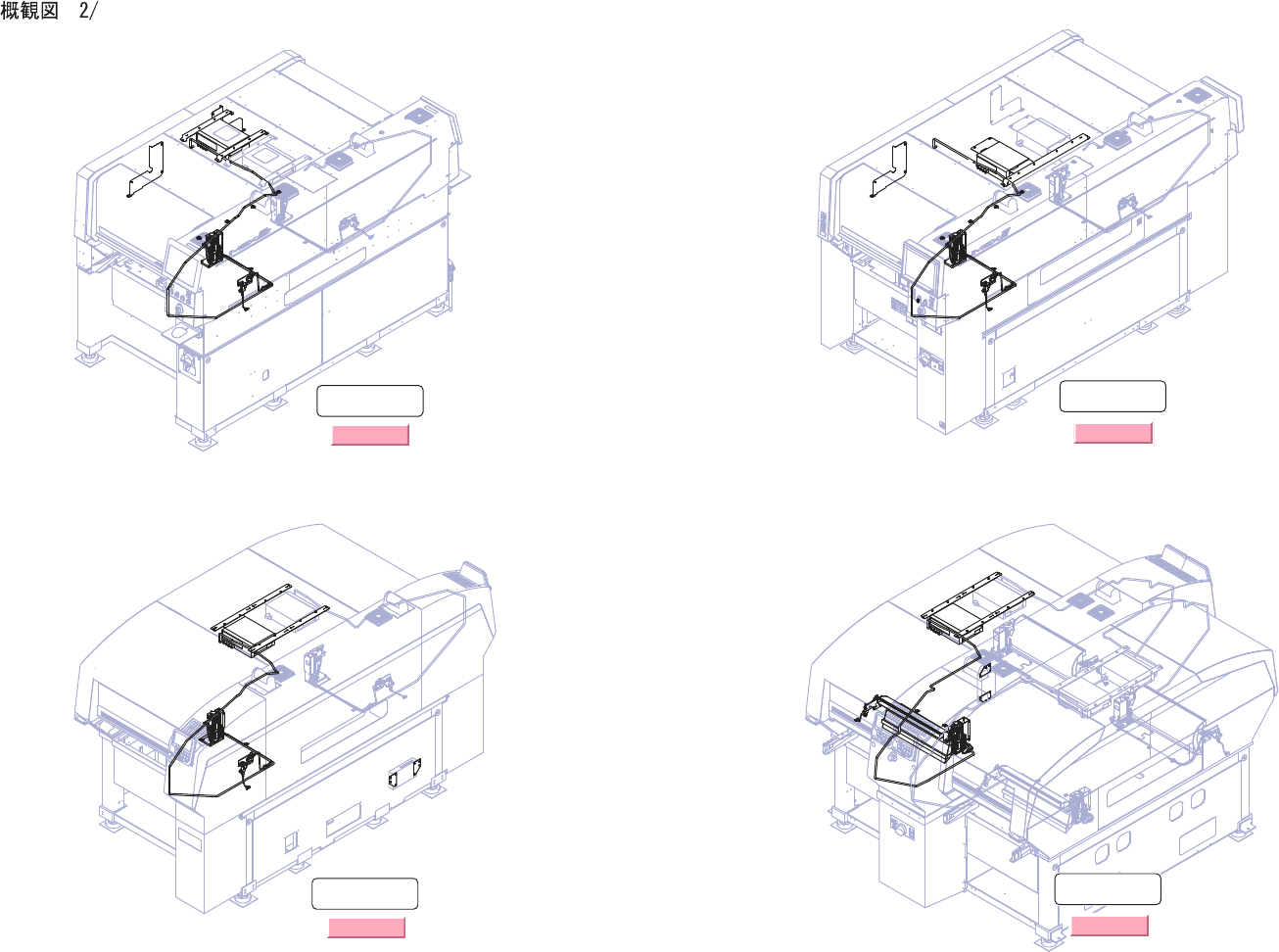 概観図　2/