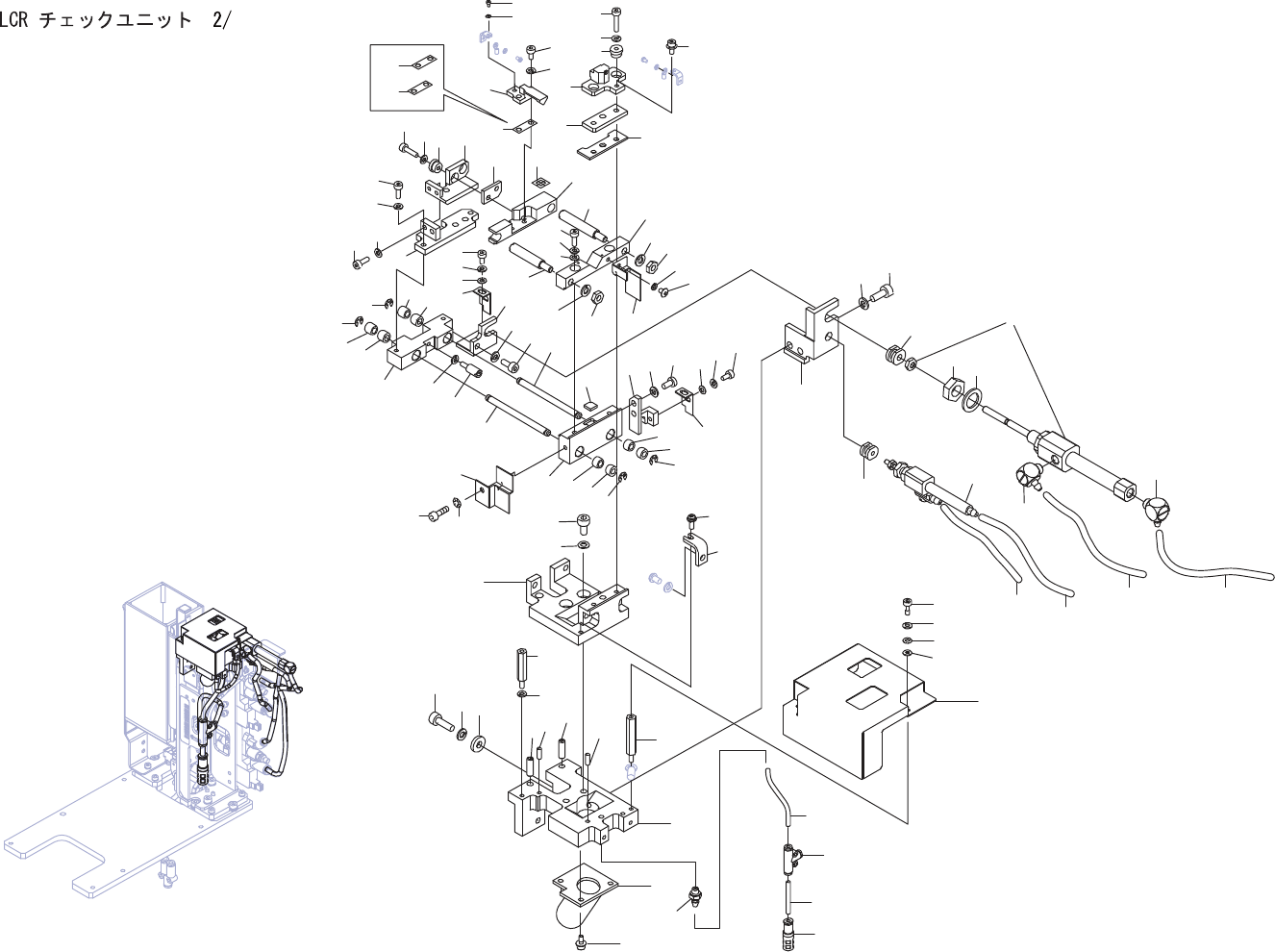 LCR チェックユニット 2/