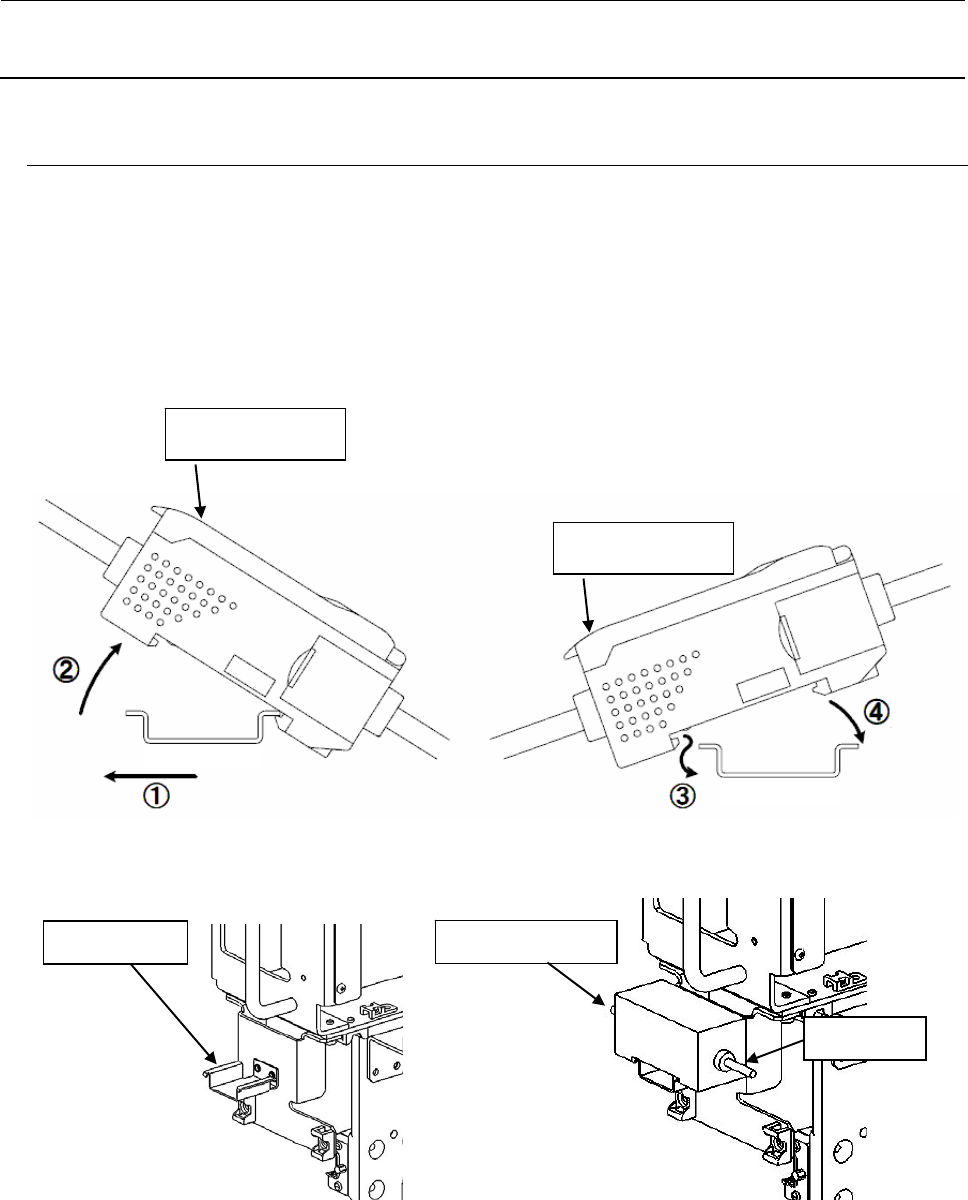 ②

①

③

④