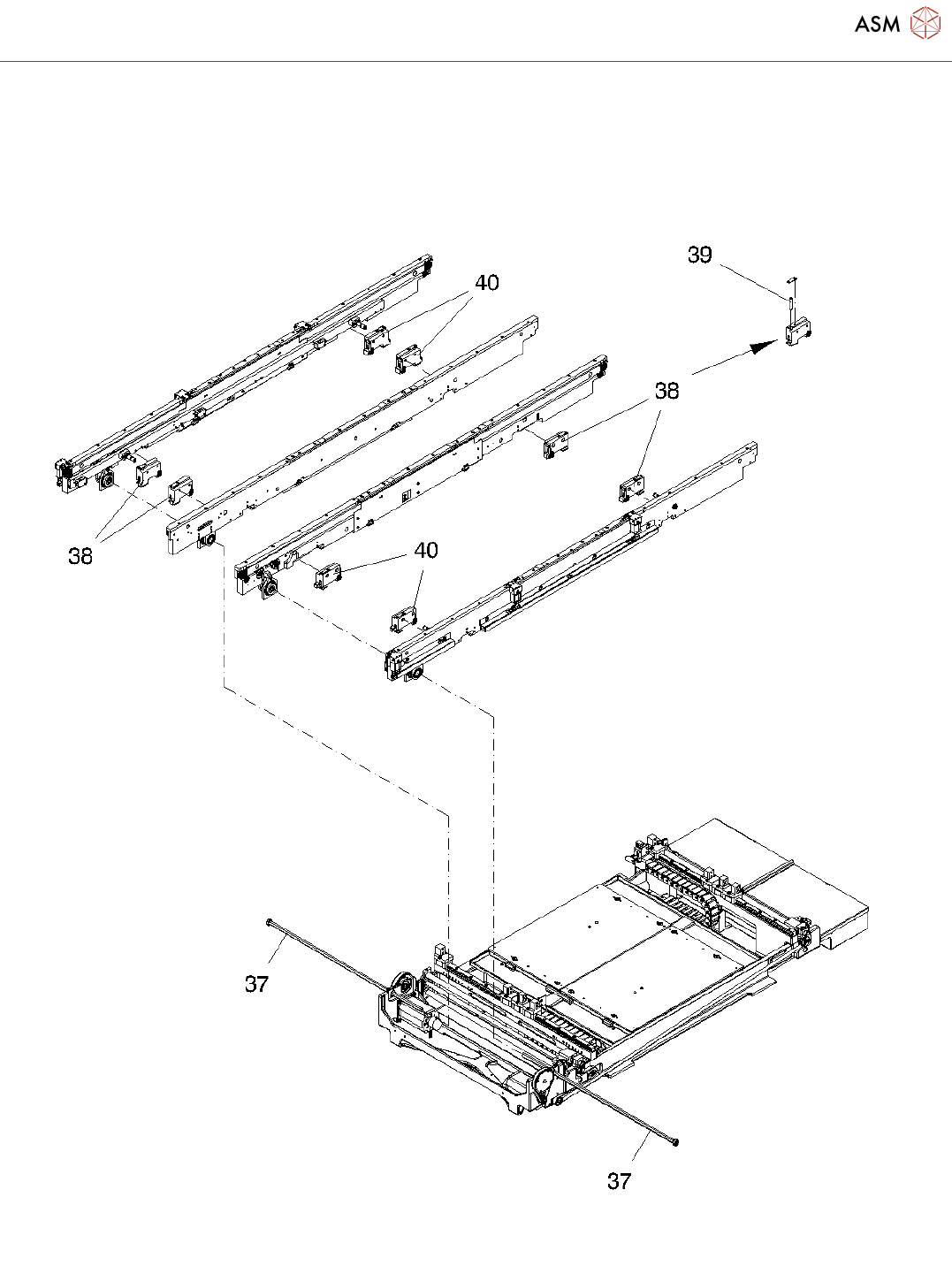 ASM

39

40

38

38

40

37

37