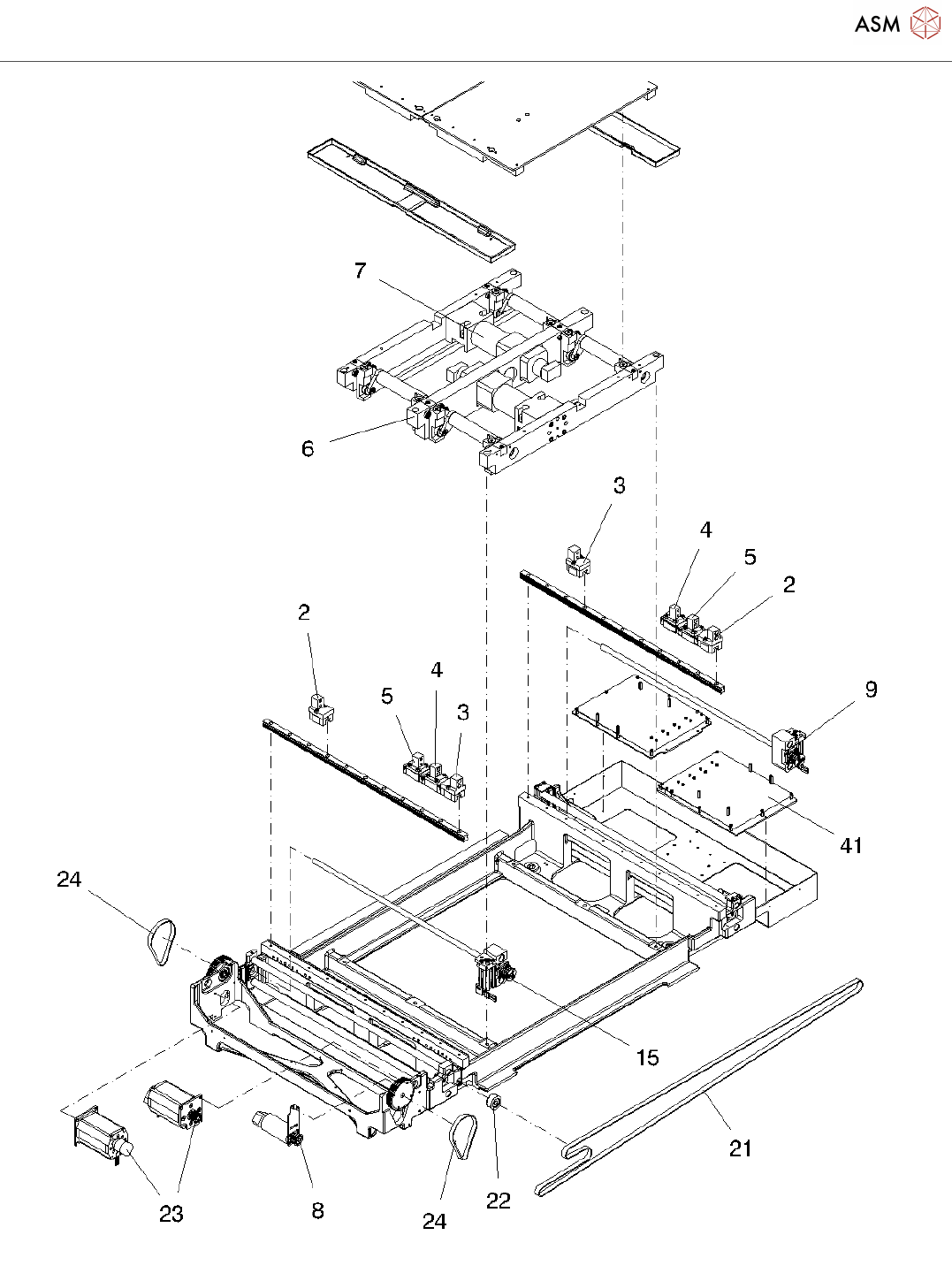 ASM

7
6
3
4
5
2
2
4
5
3
9
41
24
15
21
23
8
24
22