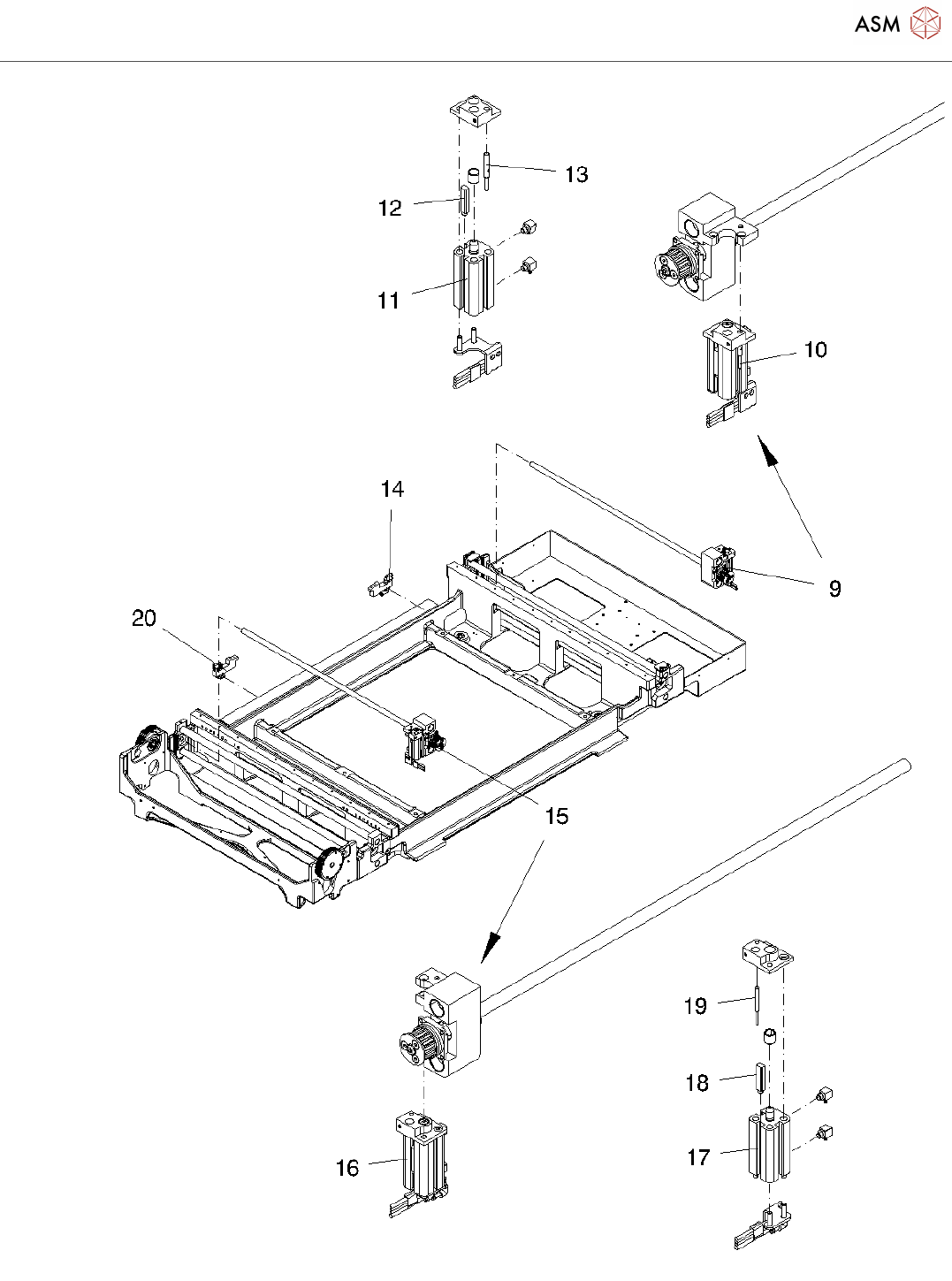 ASM

13
12
11
10
14
9
20
15
19
18
17
16