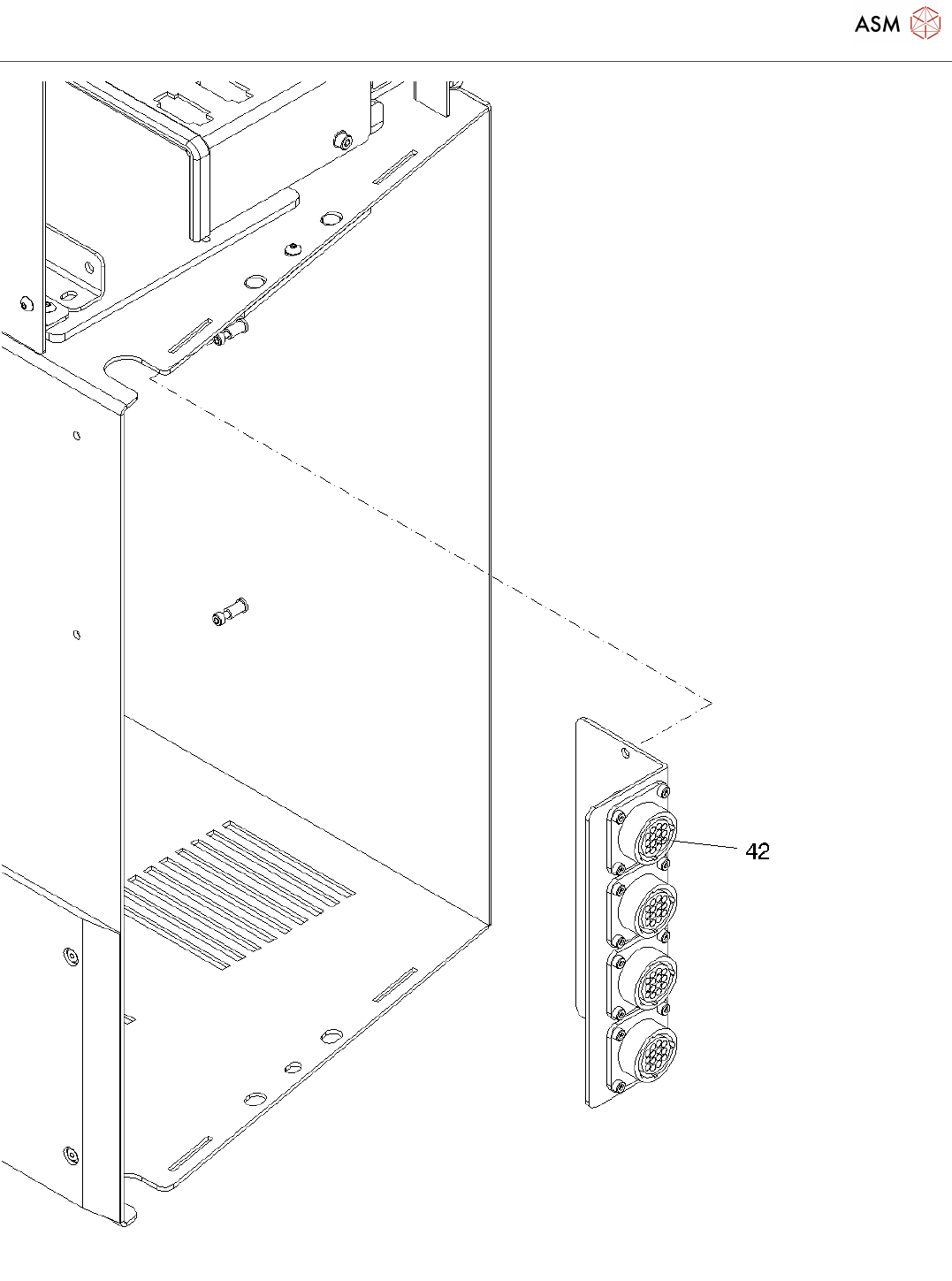 ASM

42