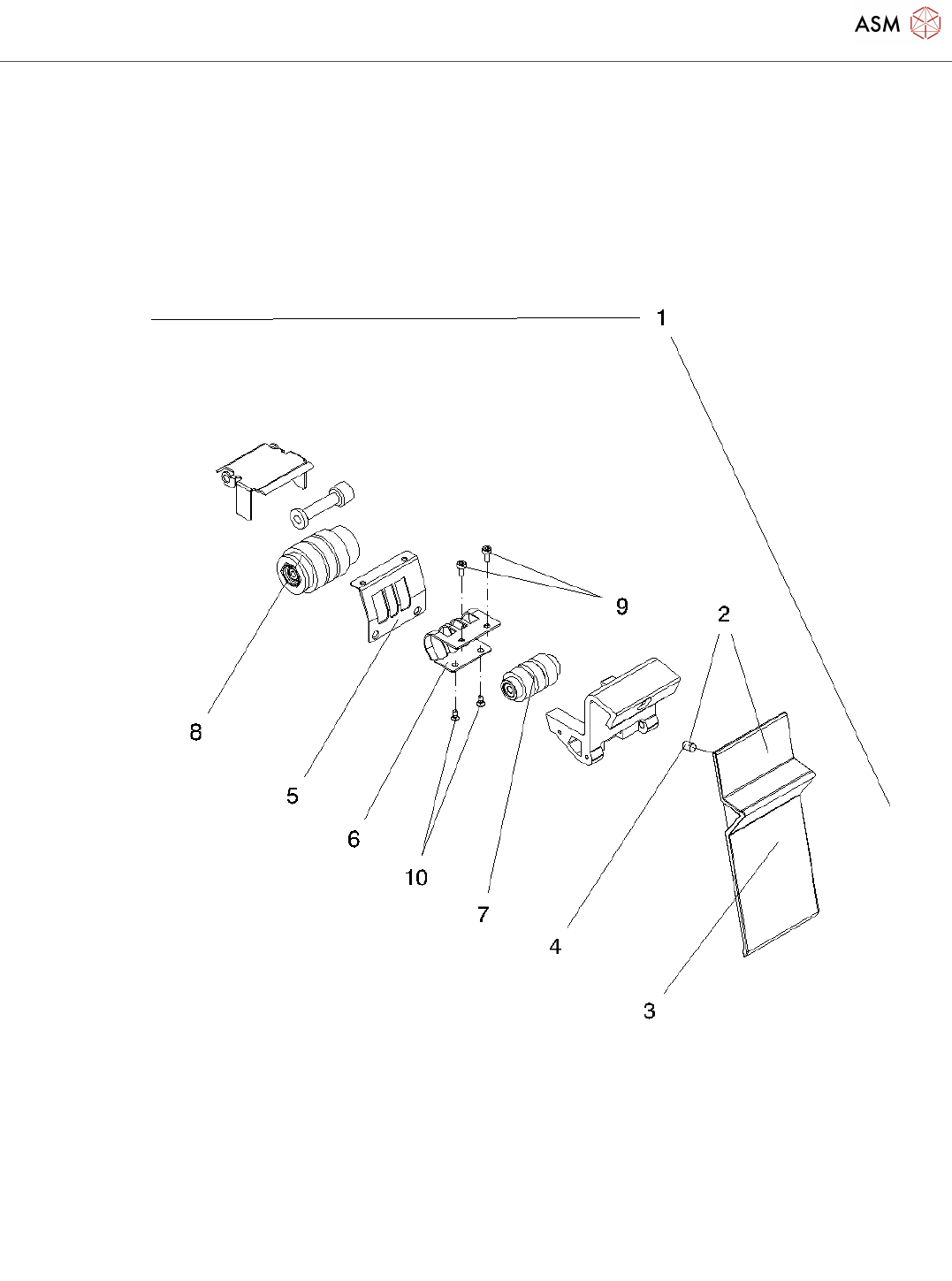 ASM

1

9

2

8

5

6

10

7

4

3