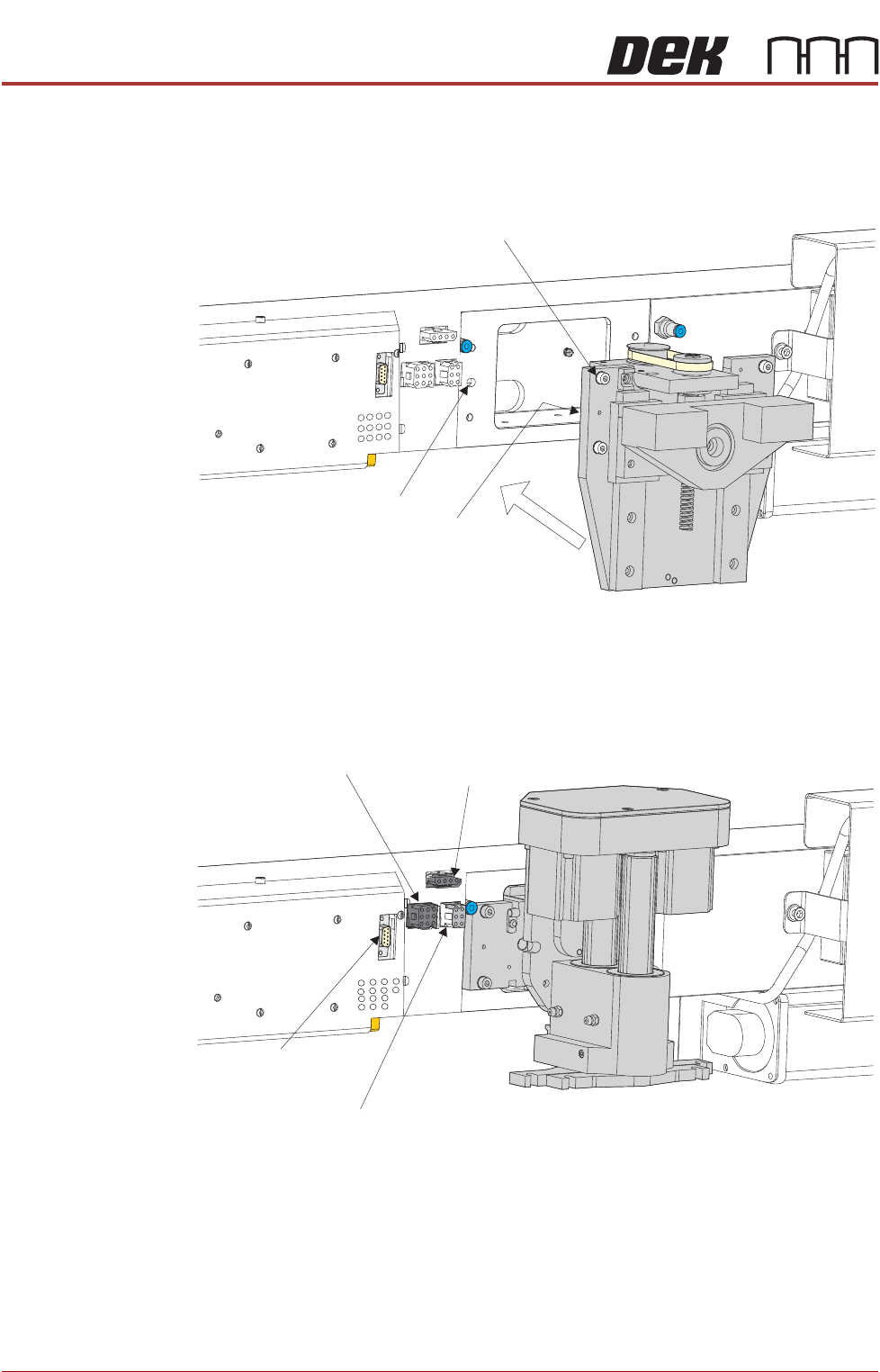 DEK