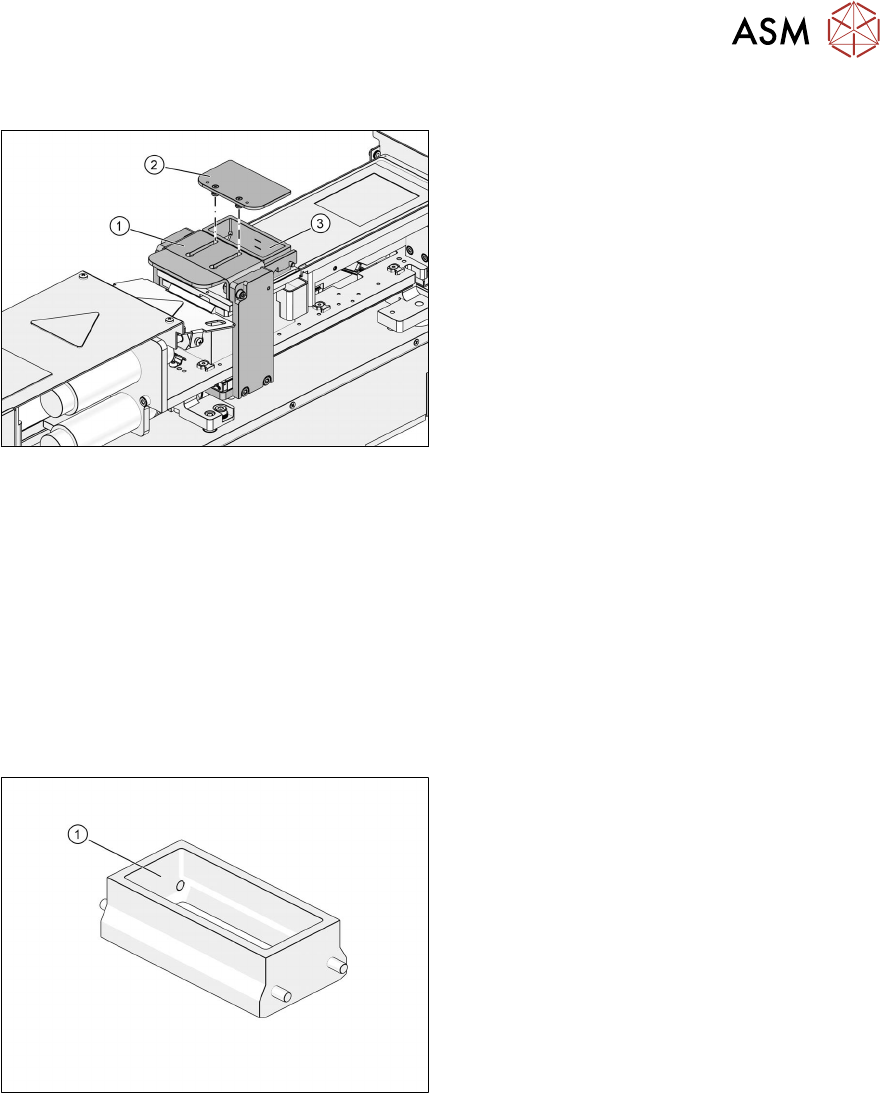 ASM

2
1
3

1